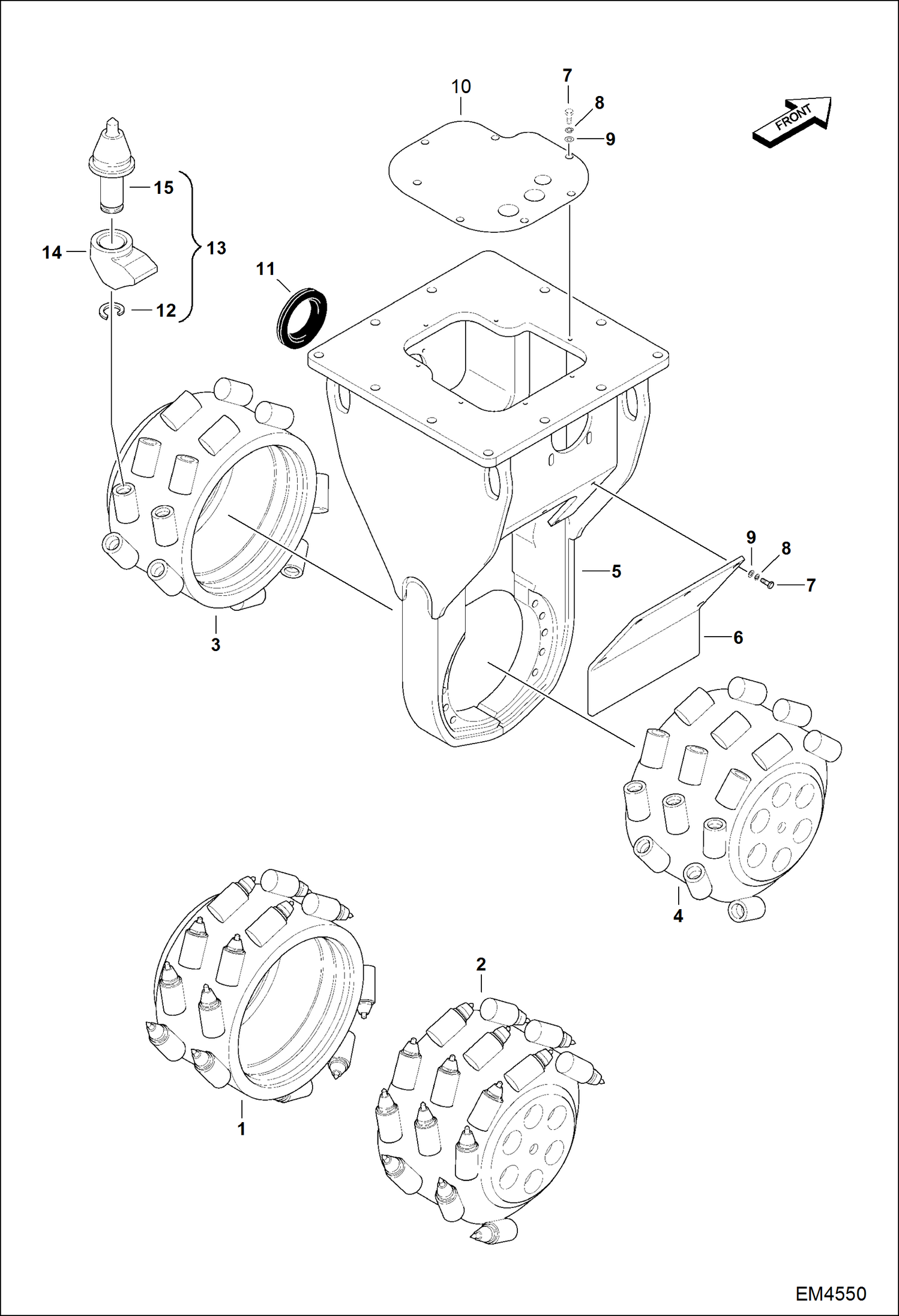 10

7

8

9

FRONT

15

14

13

11

12

3

9

8

7

5

6

4

2

1

EM4550