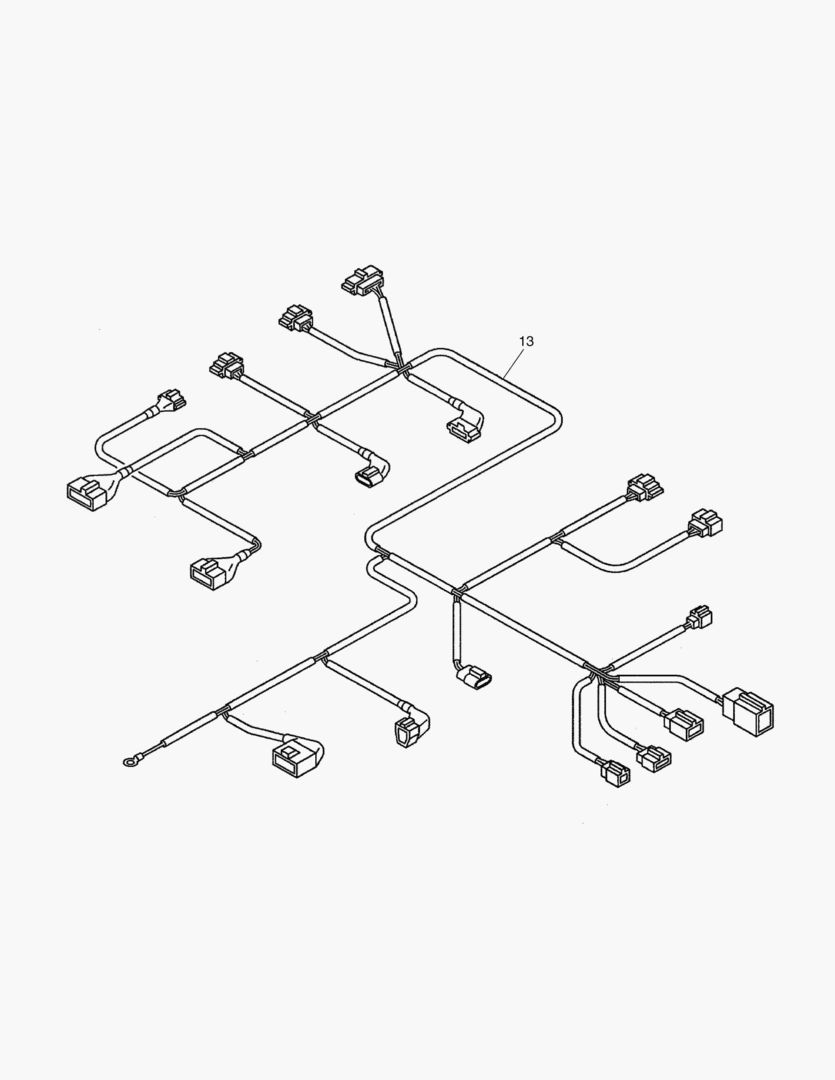 13