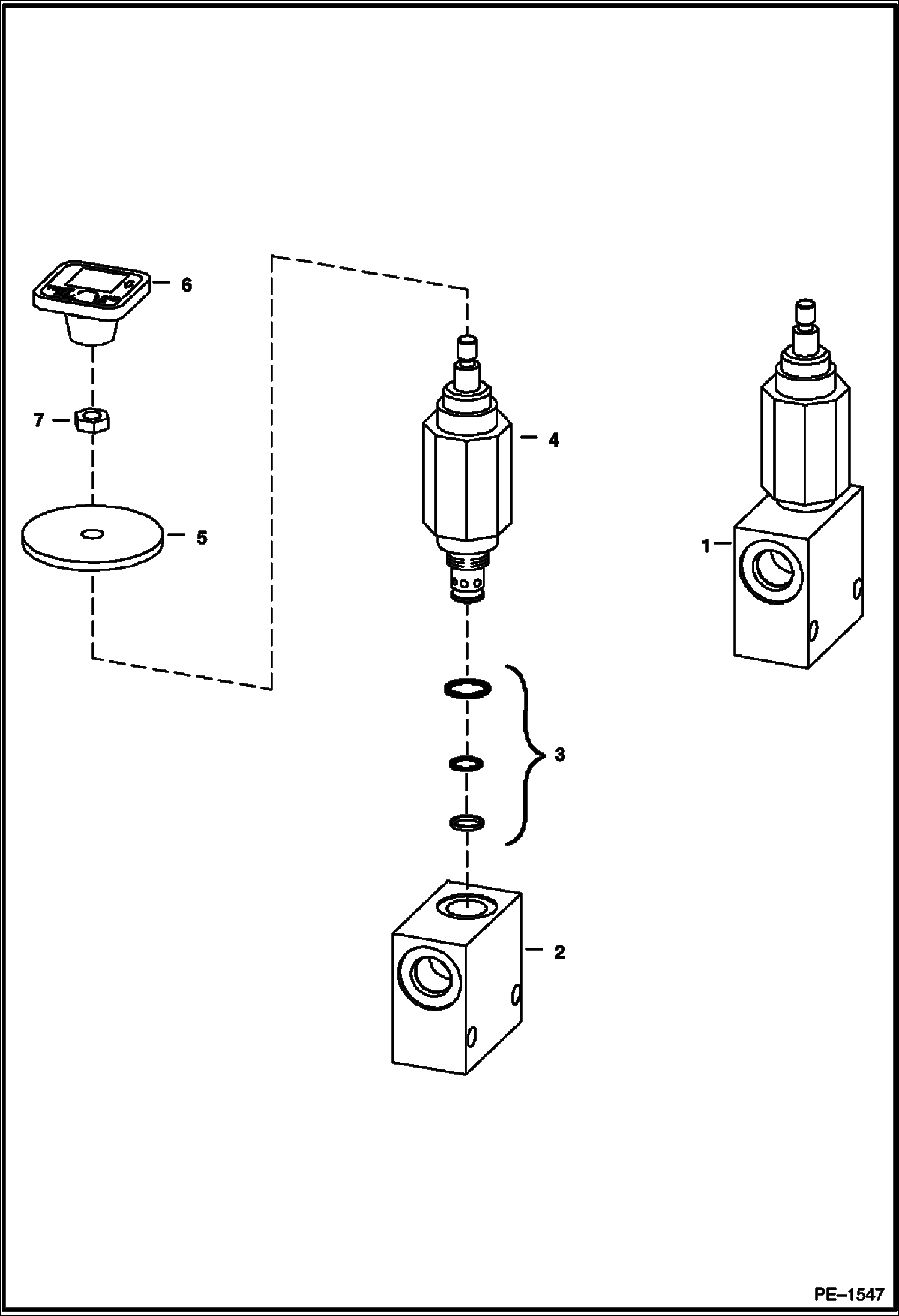 6
7
4
5
1
3
2
PE–1547