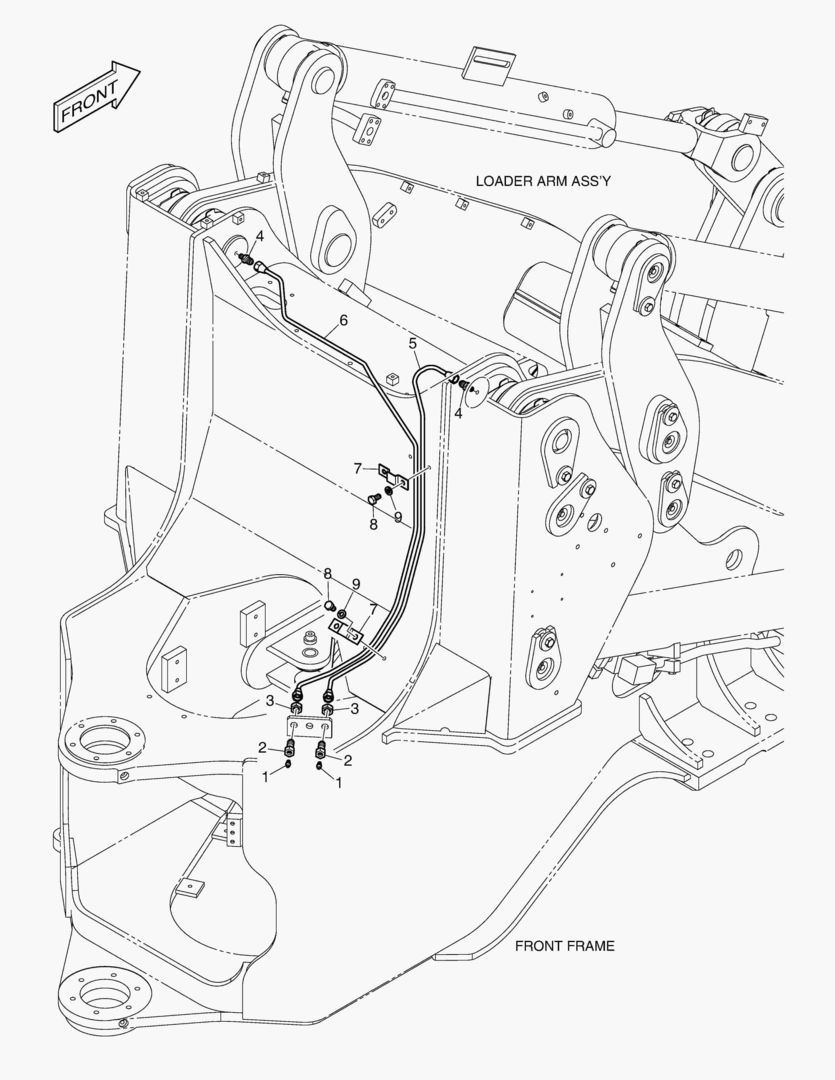 FRONT

LOADER ARM ASS'Y

4
6
5
4
7
8
9
8
9
7
3
3
2
2
1
1

FRONT FRAME