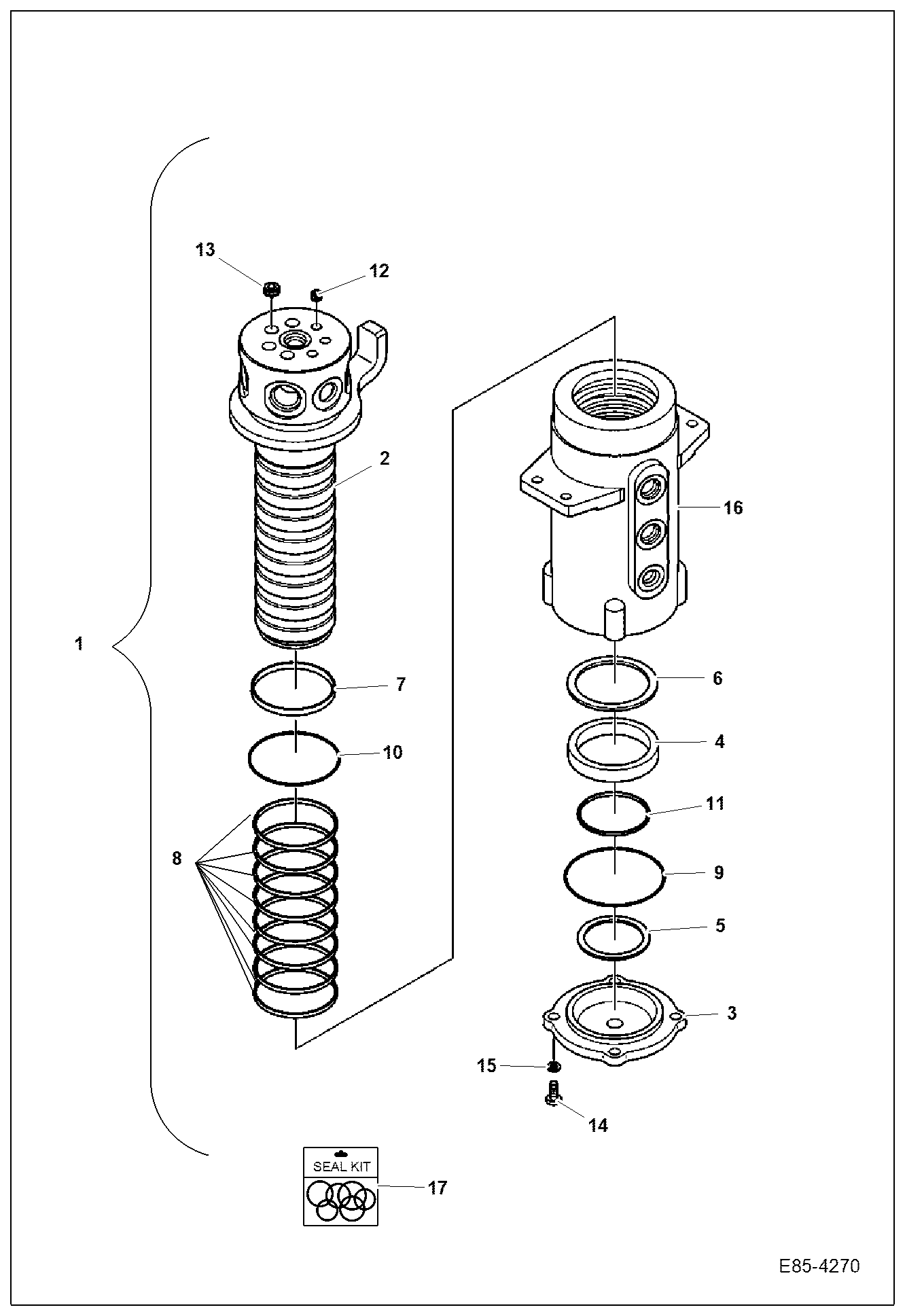 13
12
2
16
1
7
6
10
4
11
8
9
5
3
15
14
SEAL KIT
17
E85-4270