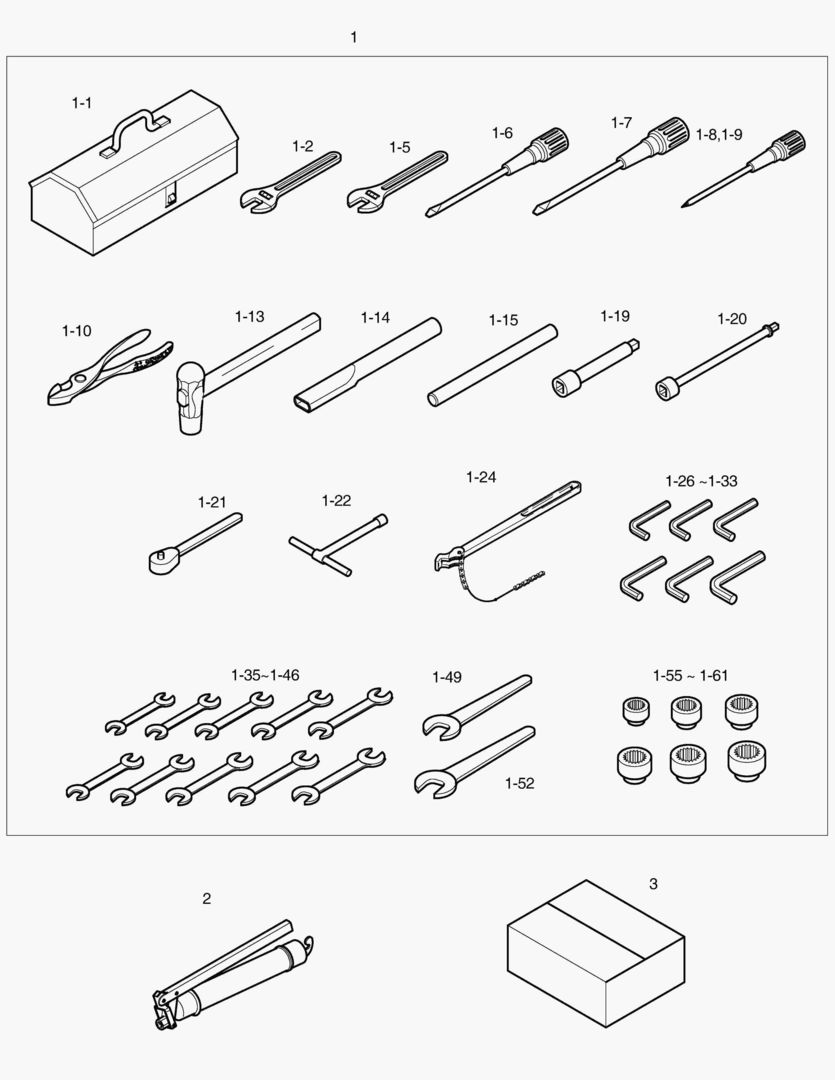 1

1-1

1-2

1-5

1-6

1-7

1-8,1-9

1-10

1-13

1-14

1-15

1-19

1-20

1-21

1-22

1-24

1-26 ~1-33

1-35~1-46

1-49

1-52

1-55 ~ 1-61

2

3