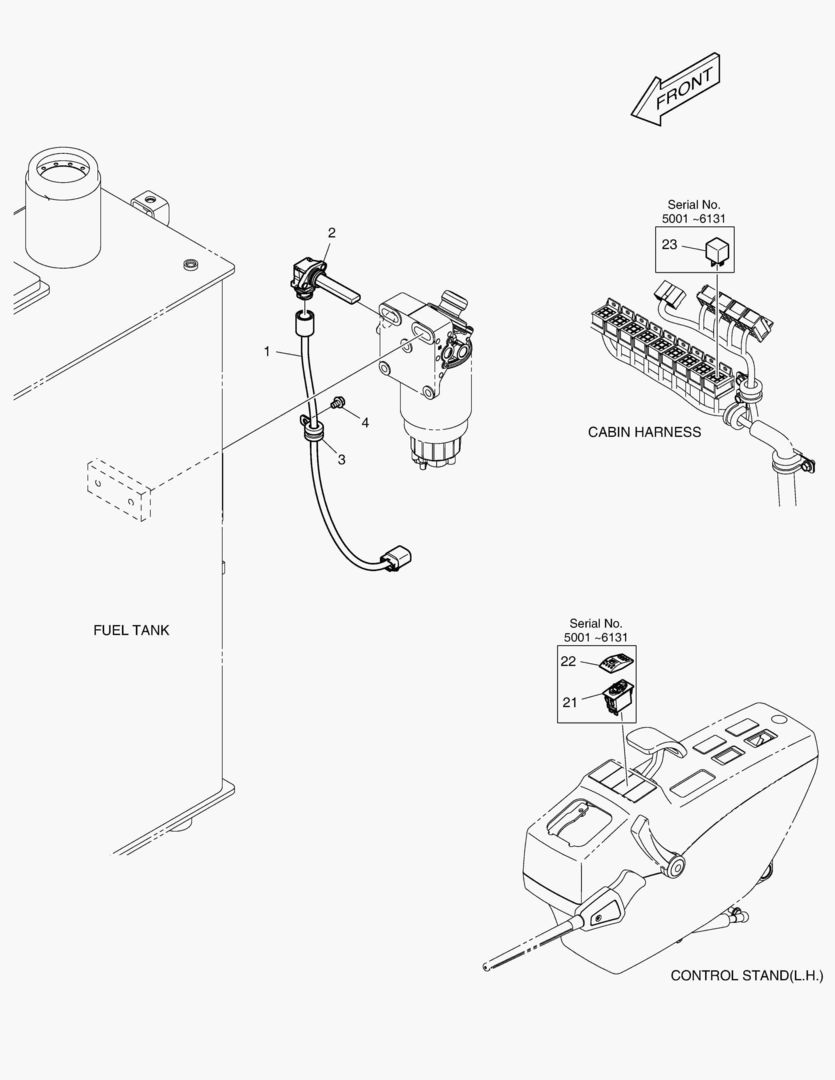 FRONT

Serial No.
5001 ~6131

23

2

1

4

3

CABIN HARNESS

FUEL TANK

Serial No.
5001 ~6131

22

21

CONTROL STAND(L.H.)