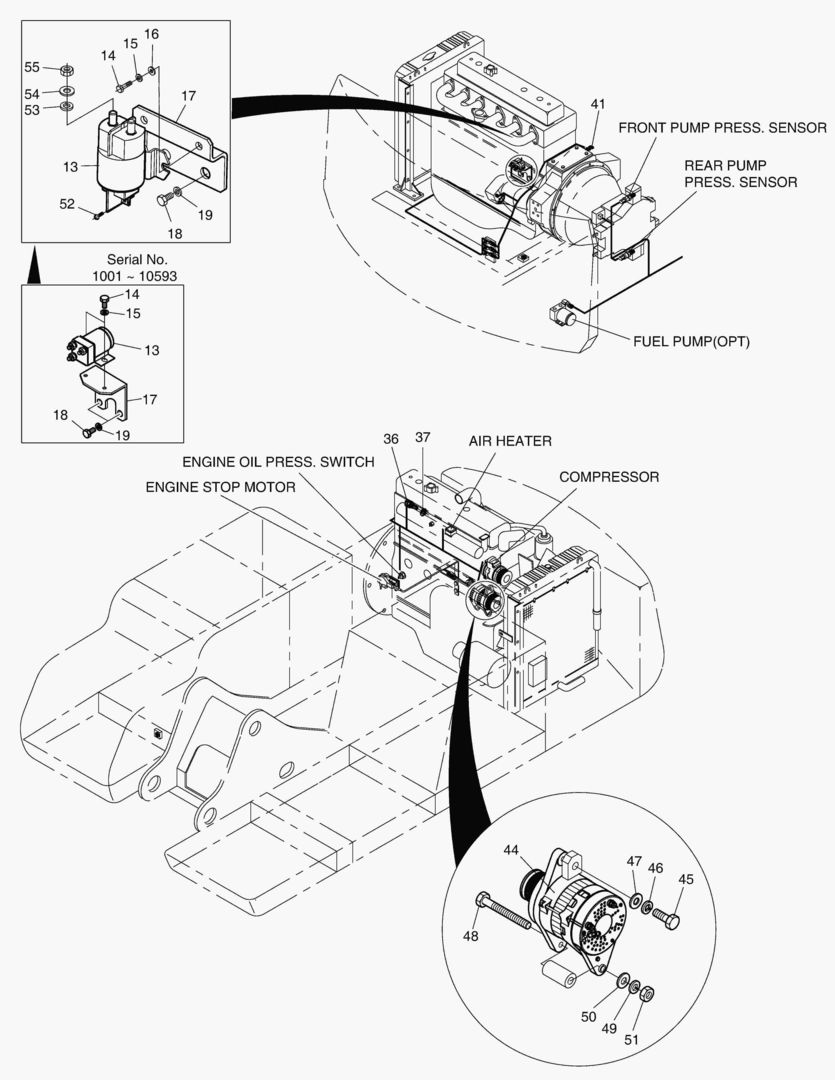 55
54
53
14
15
16
17
13
52
18
19

Serial No.
1001 ~ 10593

14
15
13
17
18
19

41
FRONT PUMP PRESS. SENSOR
REAR PUMP
PRESS. SENSOR
FUEL PUMP(OPT)

36
37
AIR HEATER
ENGINE OIL PRESS. SWITCH
ENGINE STOP MOTOR
COMPRESSOR

44
47
46
45
48
50
49
51