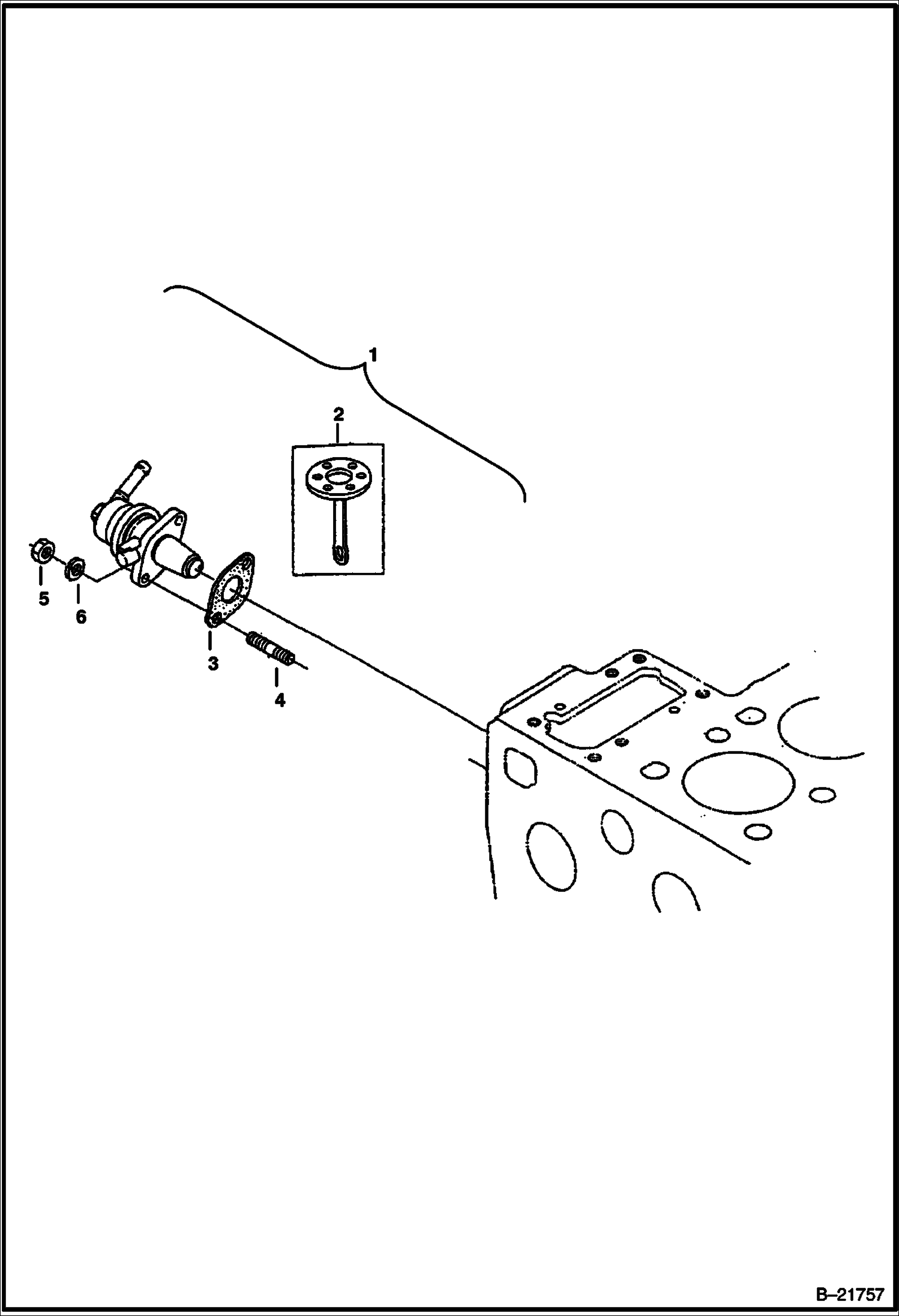 1
2
5
6
3
4
B–21757