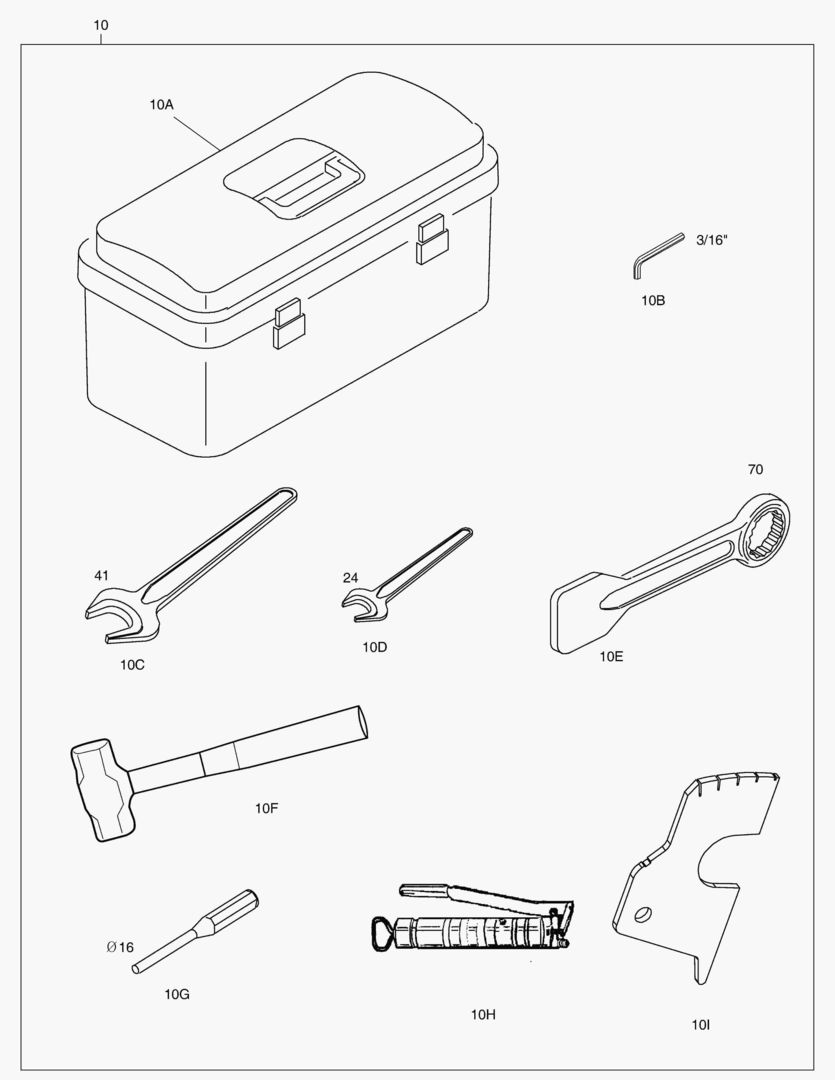 10

10A

3/16"

10B

70

41

24

10C

10D

10E

10F

Ø16

10G

10H

10I