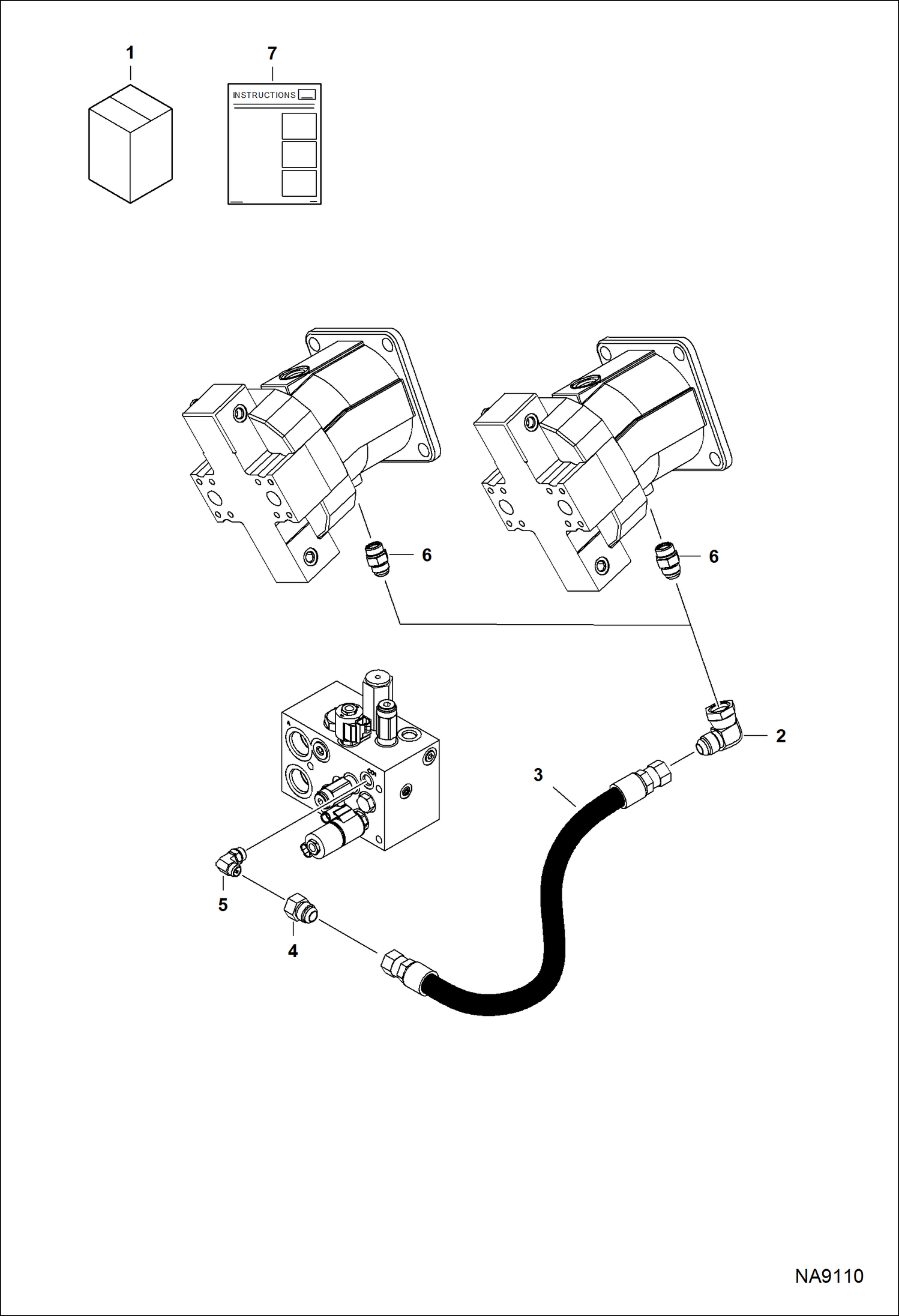 1

7

INSTRUCTIONS

6

6

2

3

5

4

NA9110