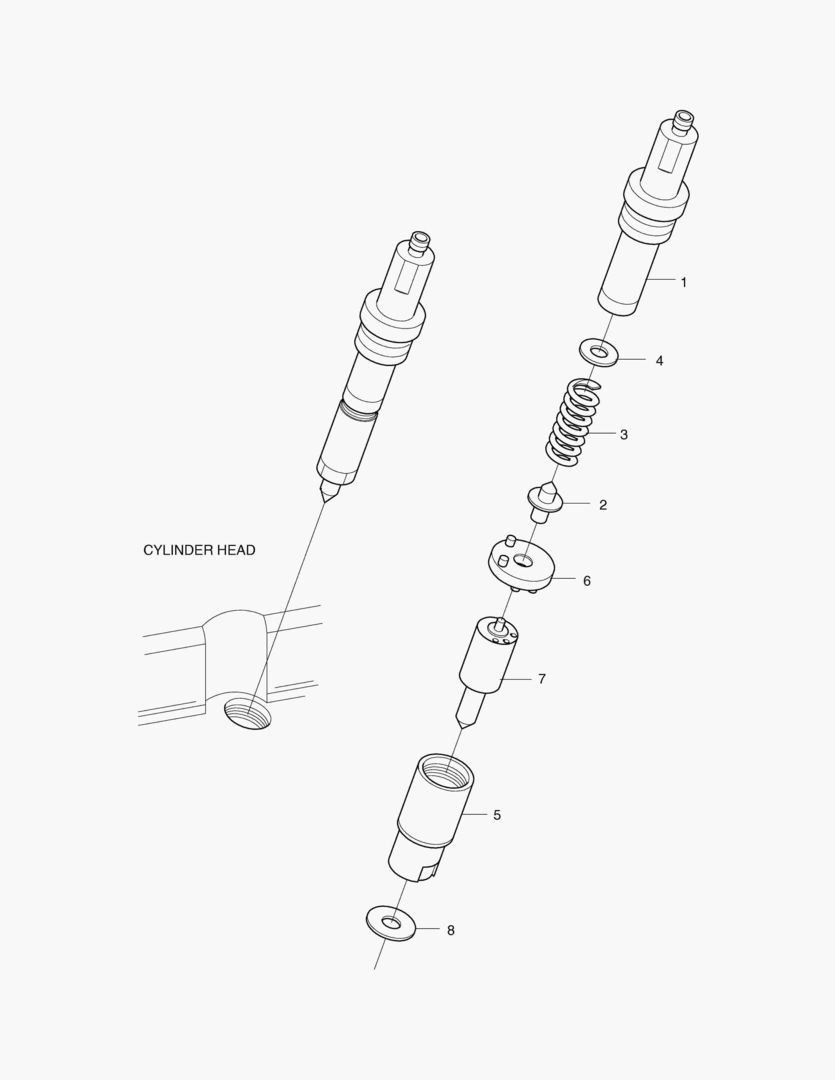 1
4
3
2
CYLINDER HEAD
6
7
5
8