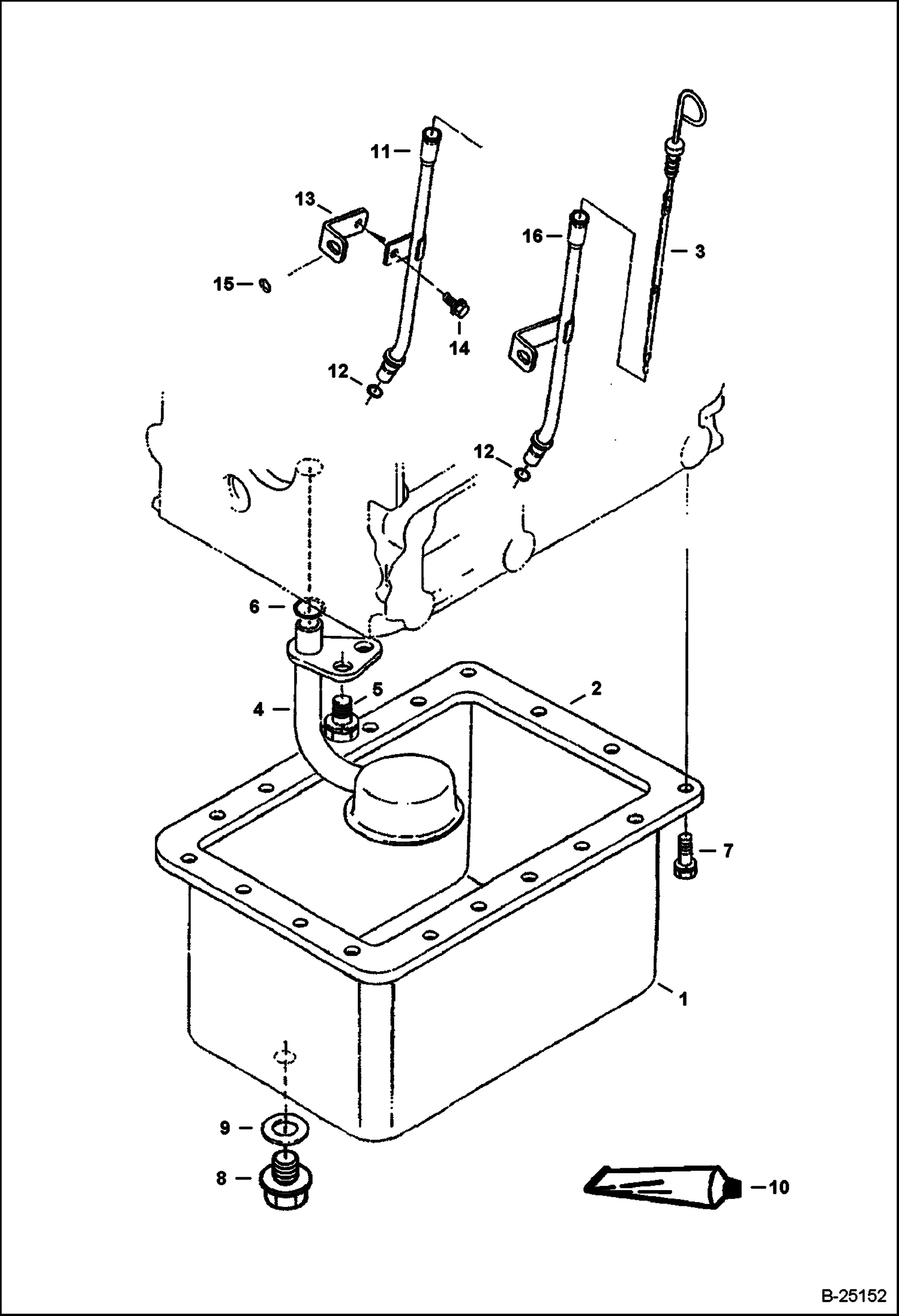 11
13
16
3
15
14
12
12
6
5
2
4
7
1
9
8
10
B-25152