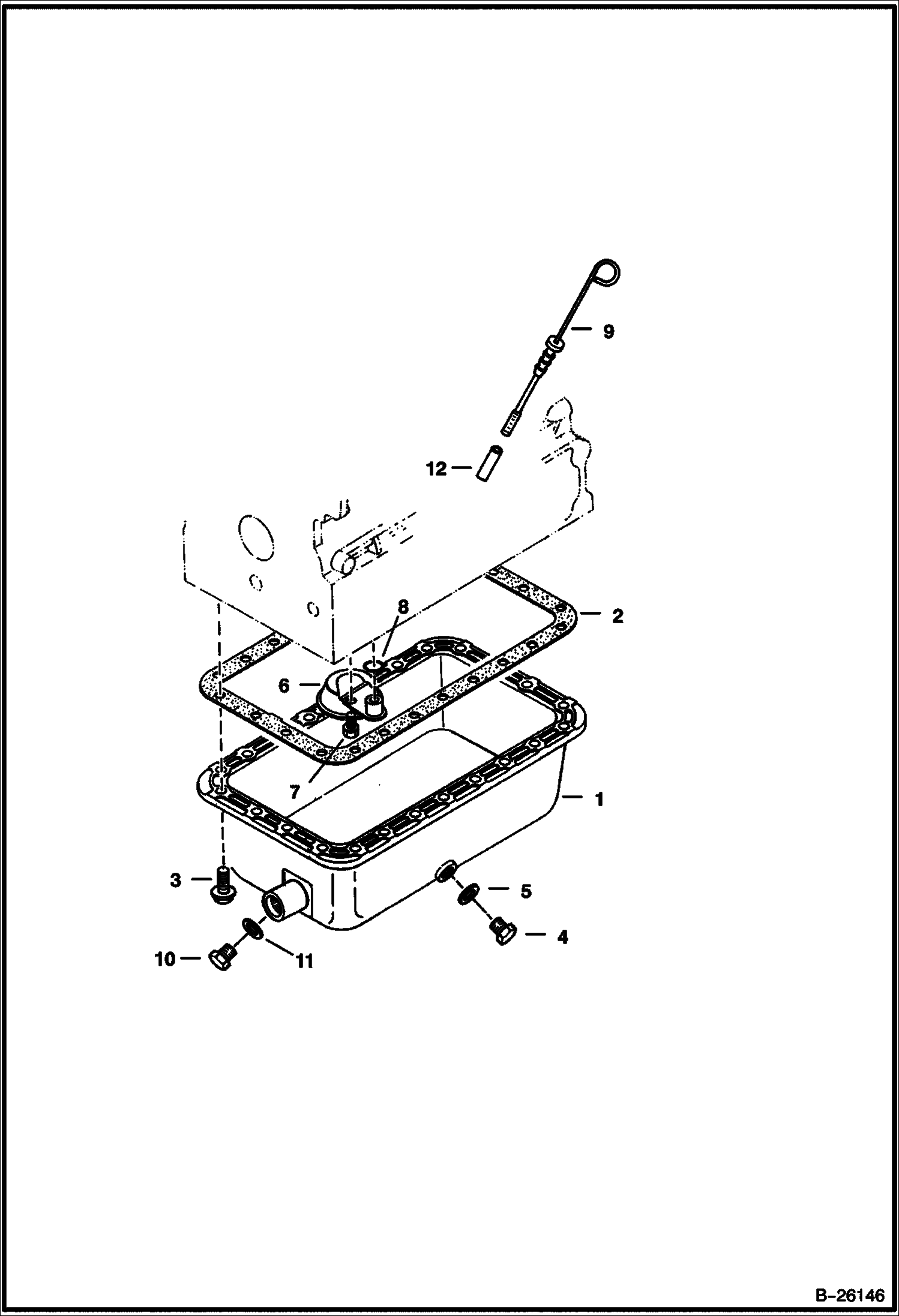 9

12

2

8

6

7

1

3

5

4

10

11

B-26146