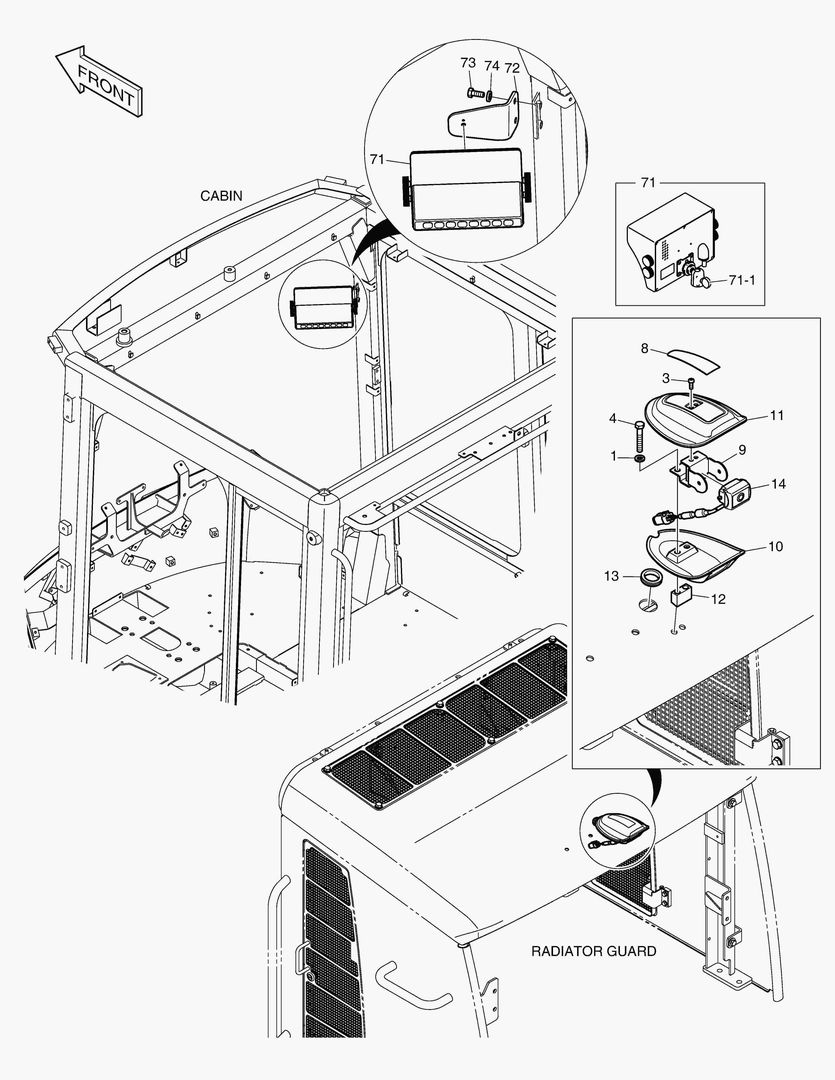 FRONT

73 74 72

71

CABIN

71

71-1

8

3

4

11

1

9

14

10

13

12

RADIATOR GUARD