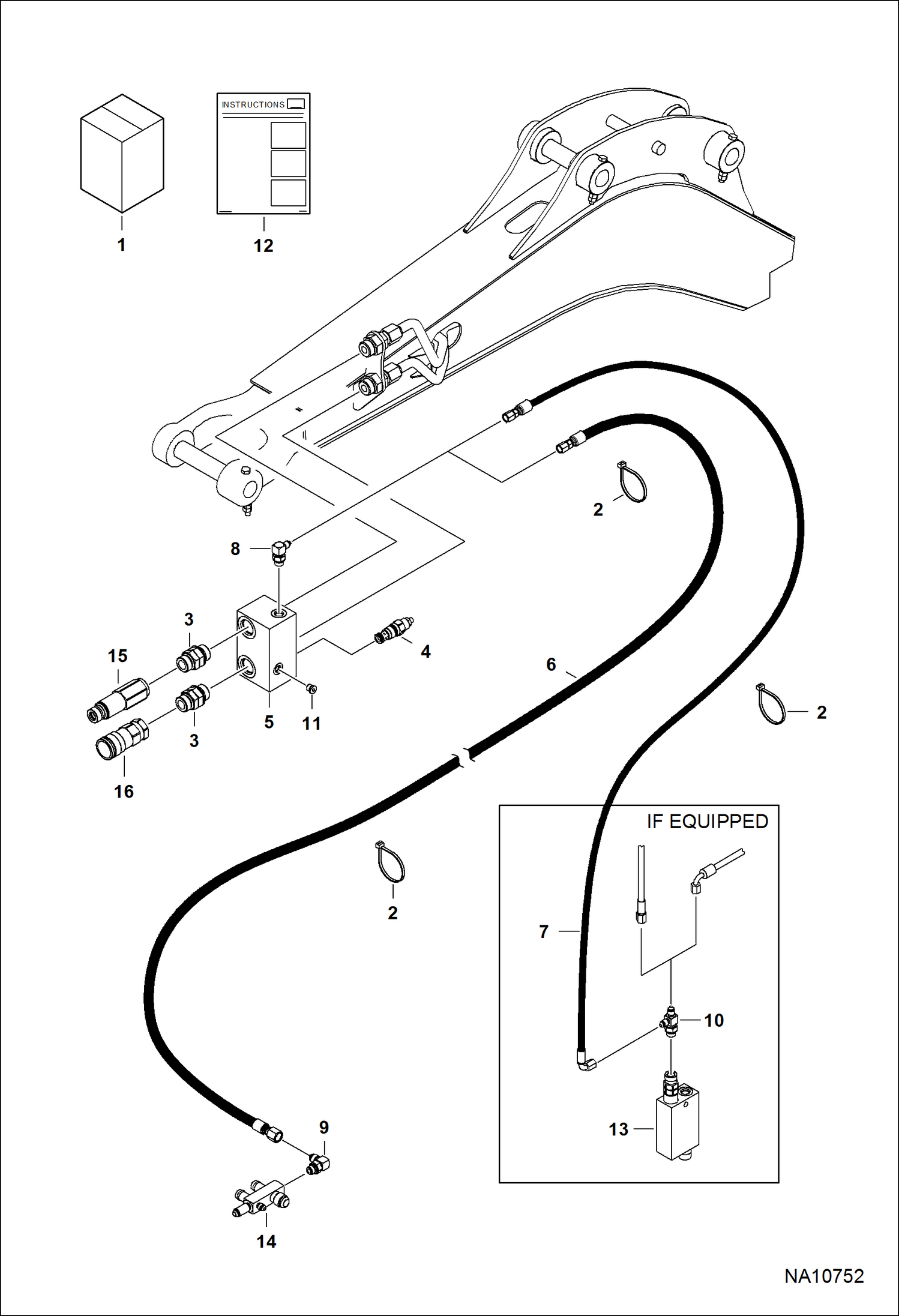 INSTRUCTIONS

1

12

2

8

3

15

4

6

2

5

11

3

16

IF EQUIPPED

2

7

10

13

9

14

NA10752