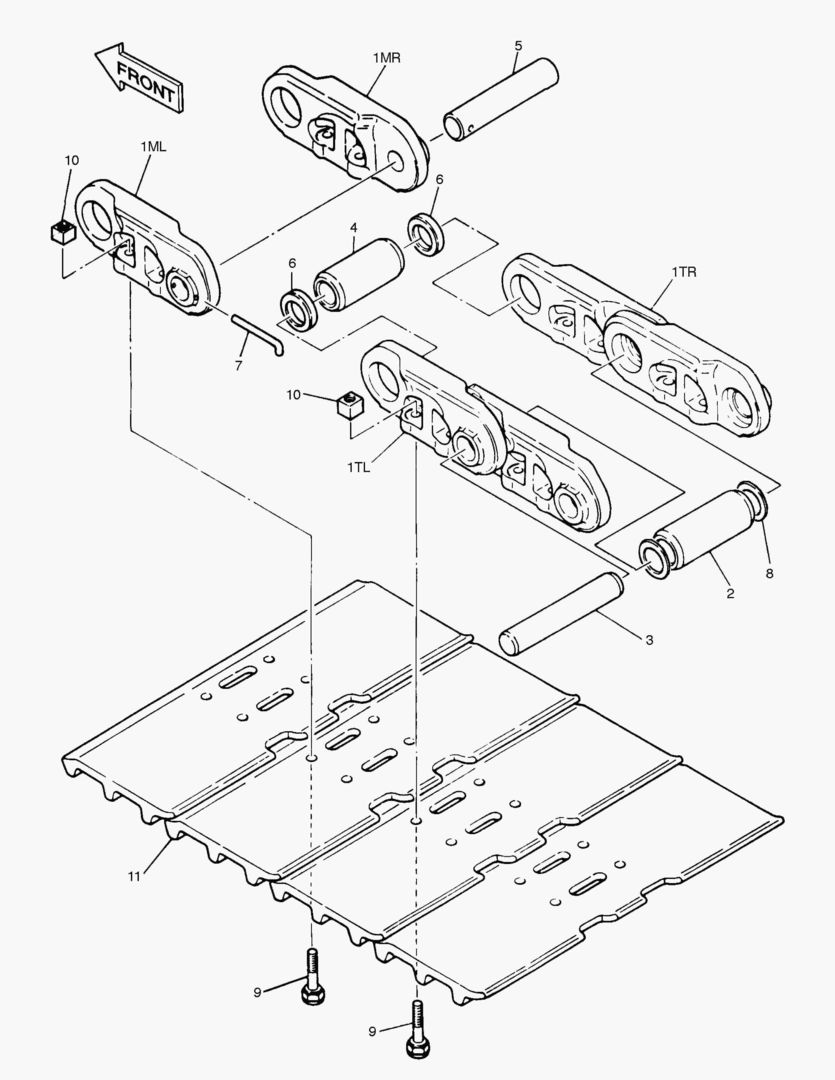 FRONT
1MR
5
10
1ML
6
4
6
1TR
7
10
1TL
8
2
3
11
9
9