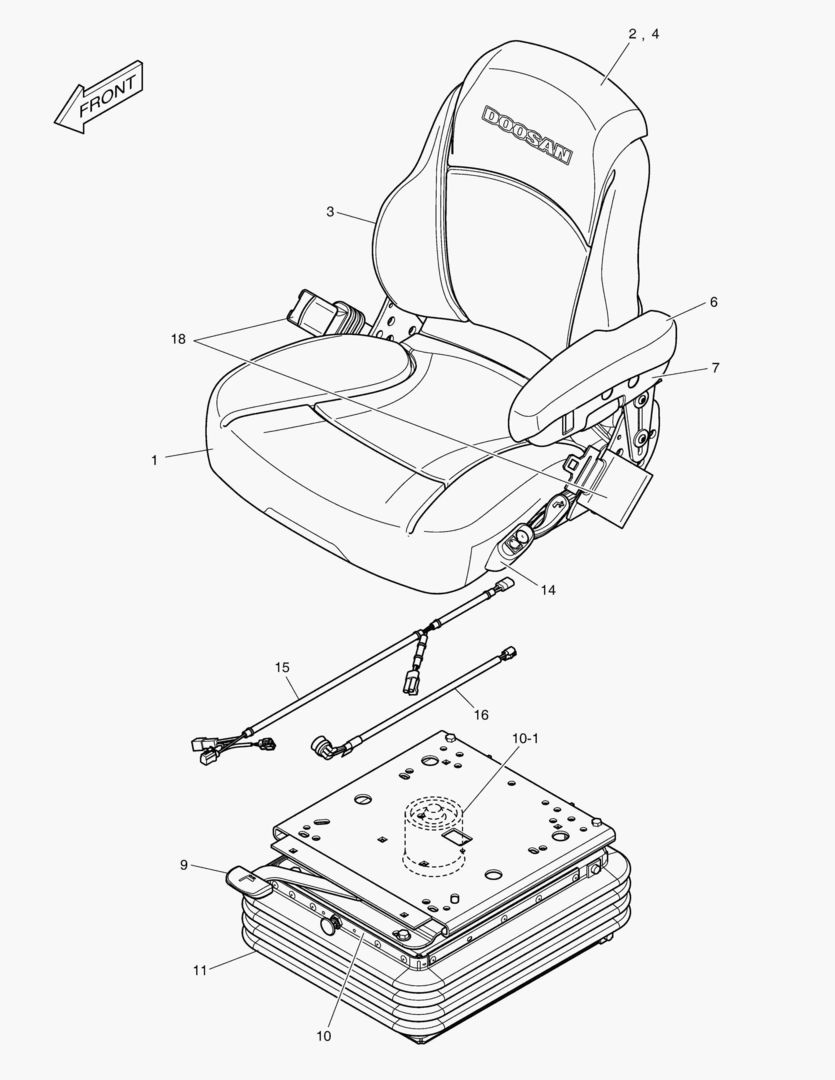 FRONT

2 , 4

DOOSAN

3

6

18

7

1

14

15

16

10-1

9

11

10