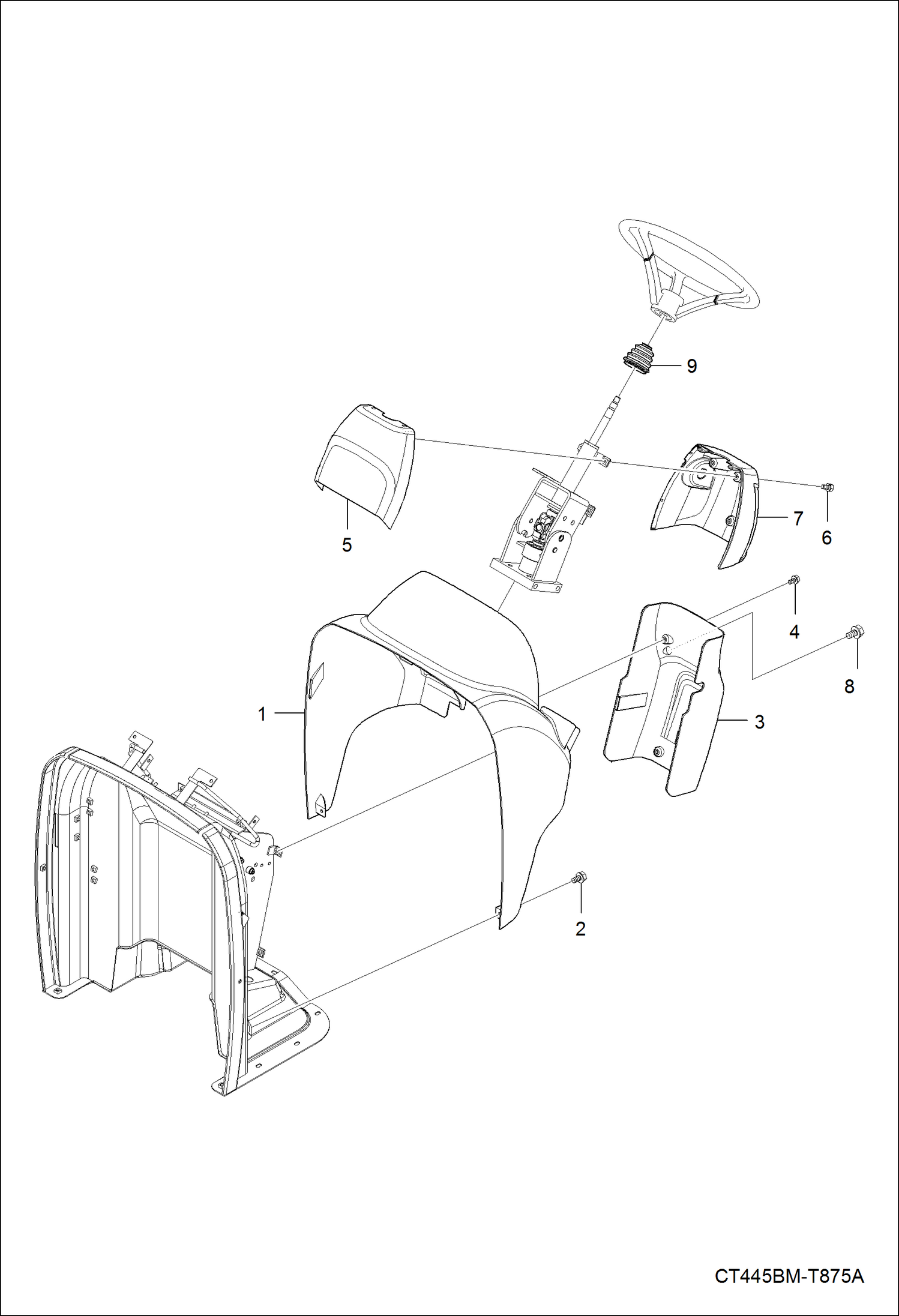 9

5

7

6

4

8

1

3

2

CT445BM-T875A