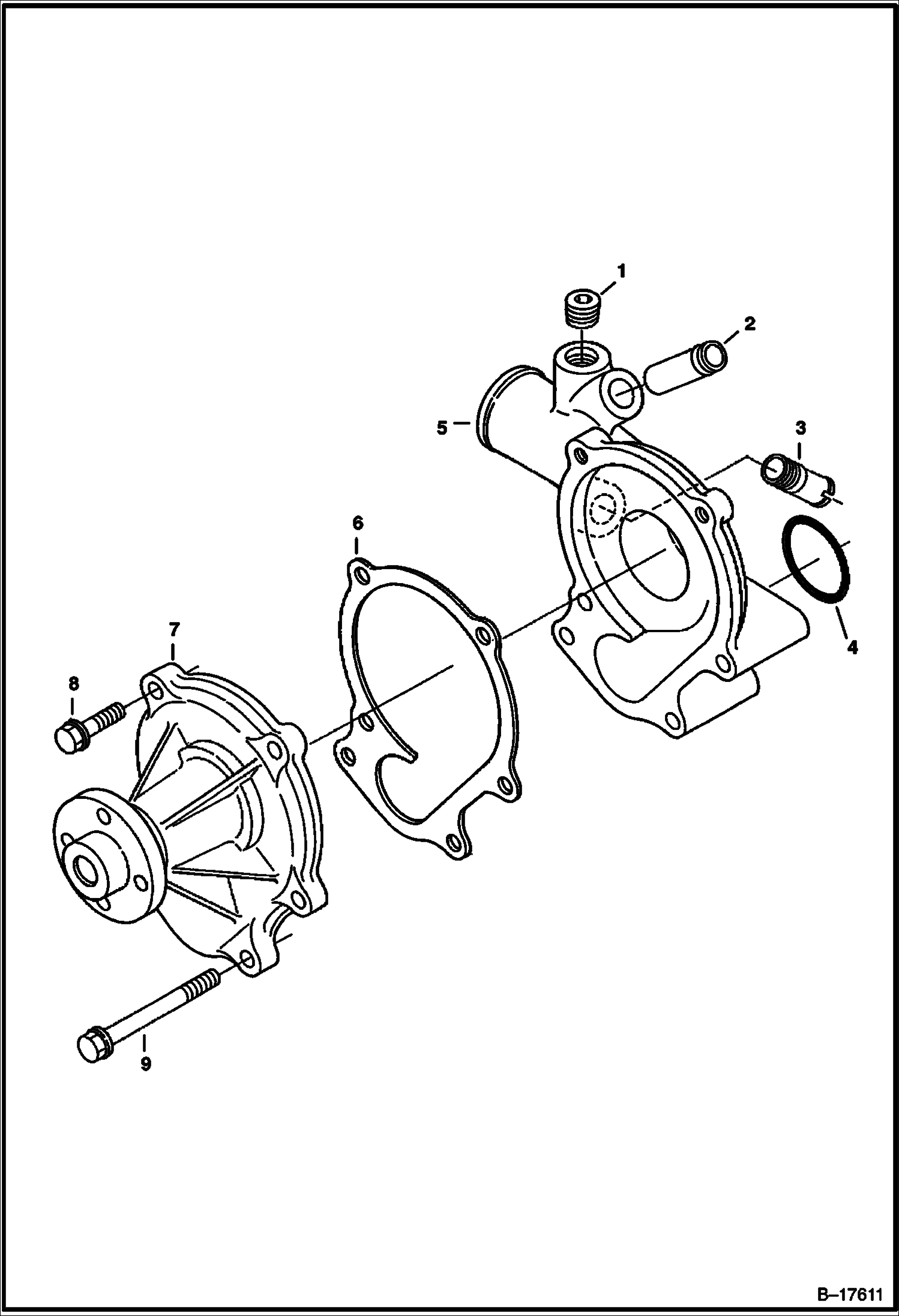 1
2
5
3
6
4
7
8
9
B–17611