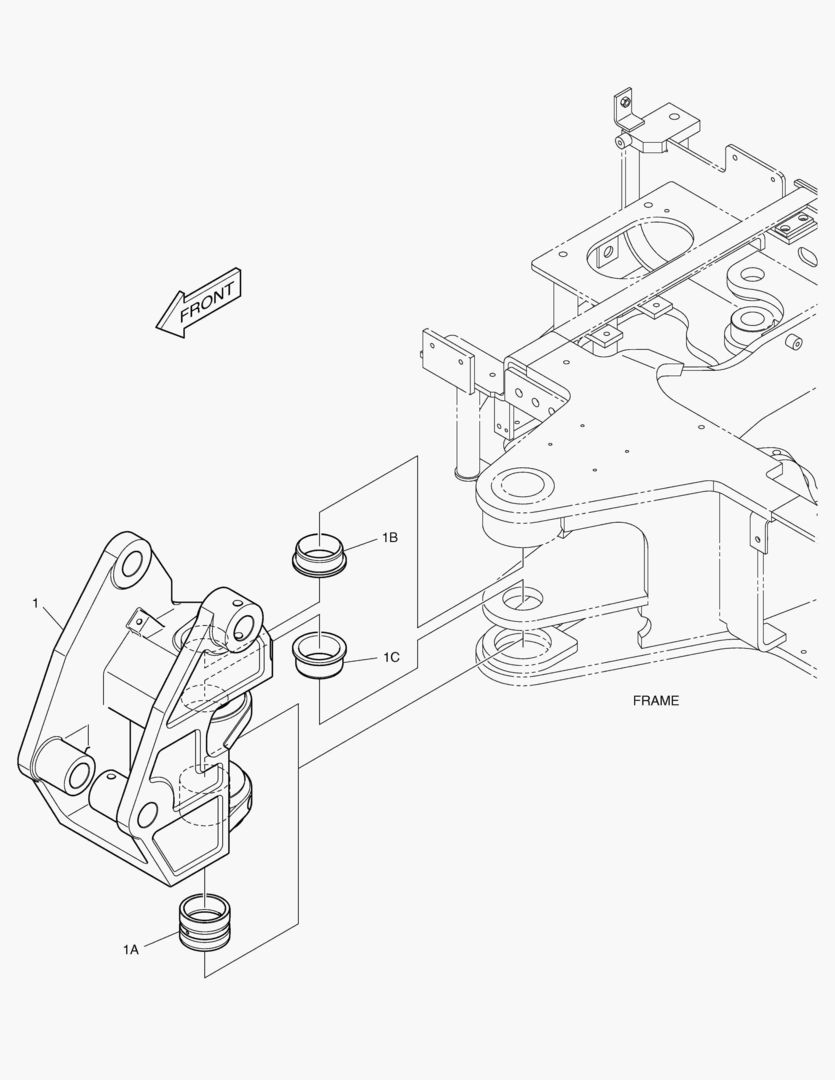 FRONT

1B

1

1C

FRAME

1A