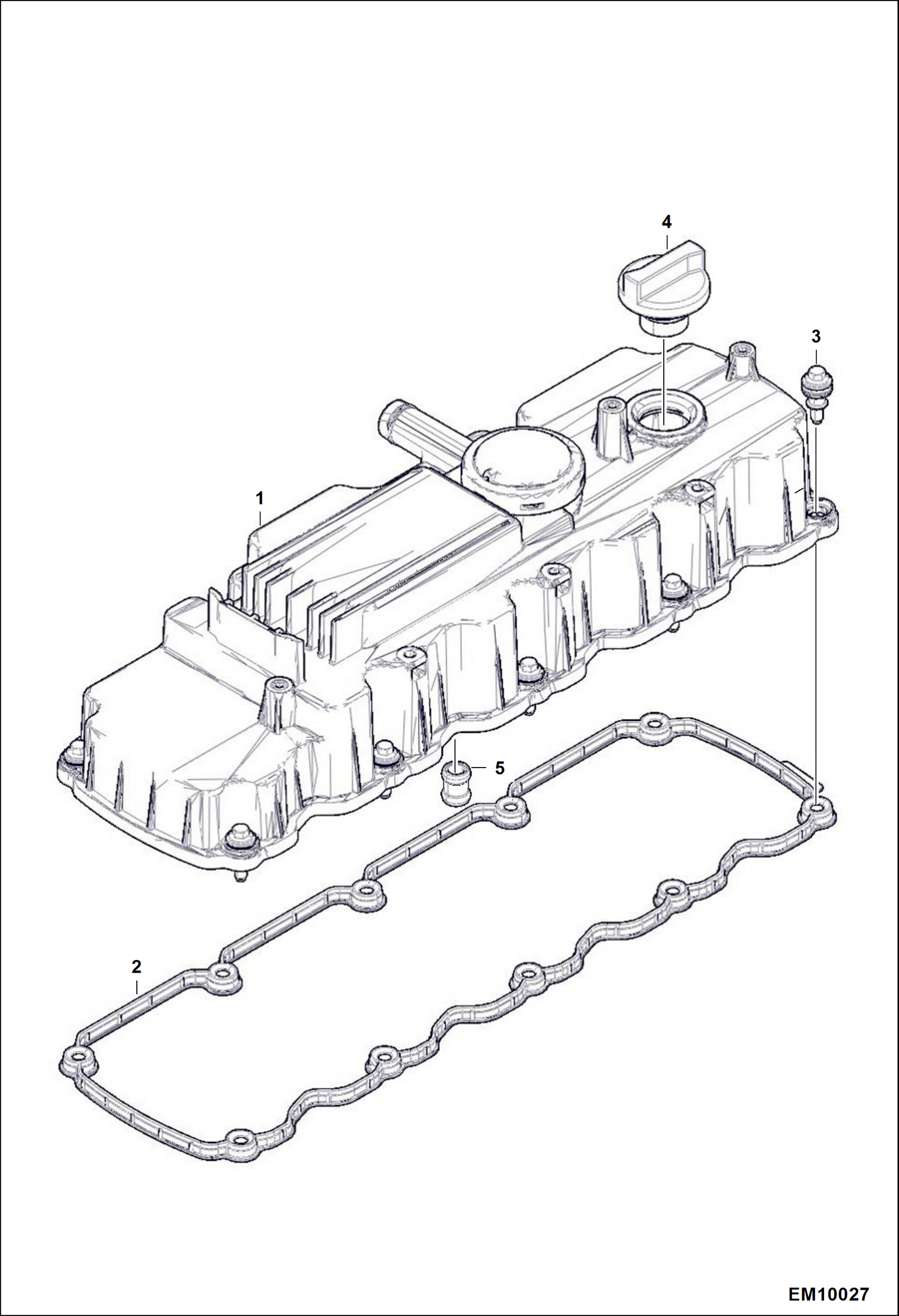 4

3

1

5

2

EM10027