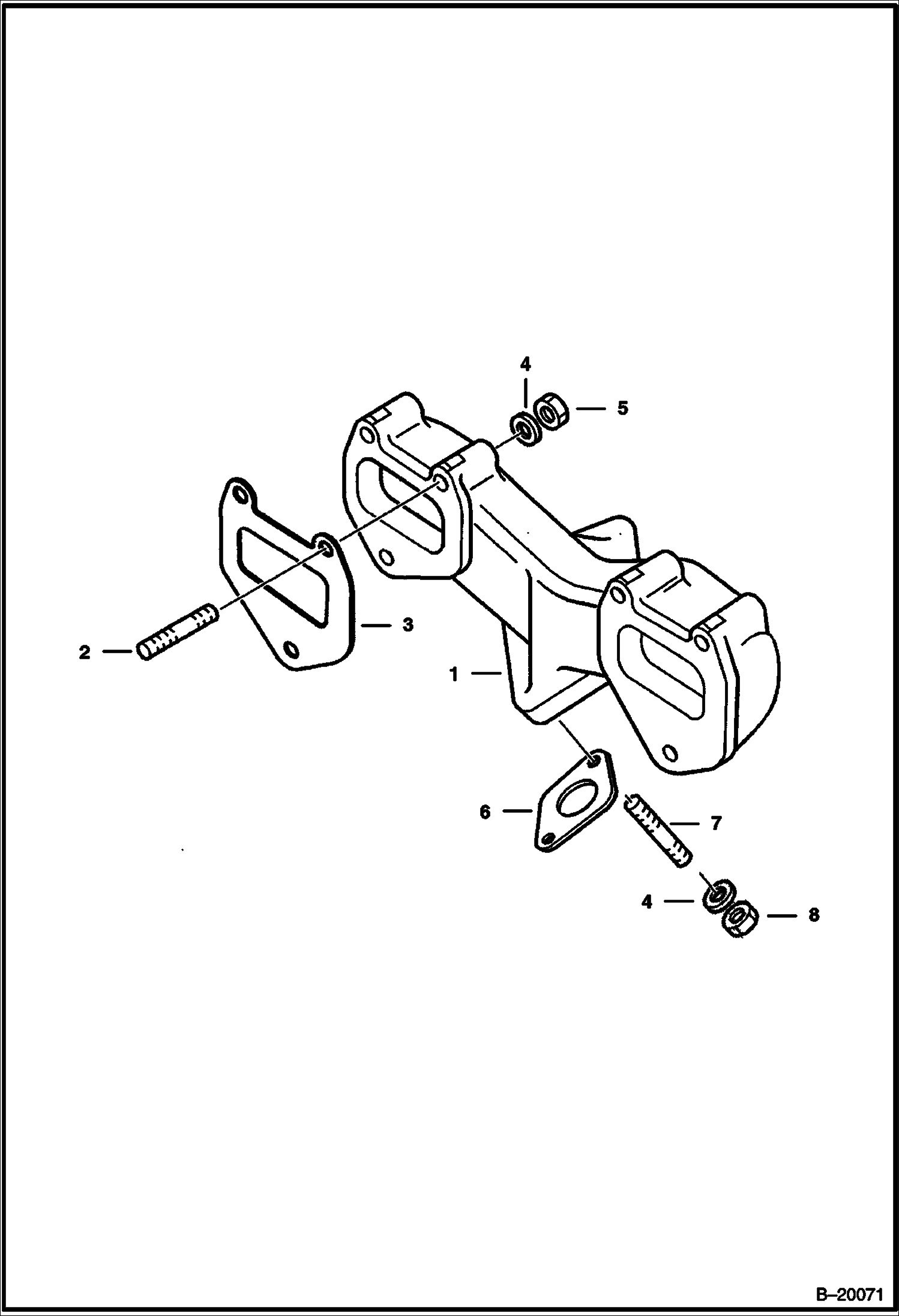 4
5
3
2
1
6
7
4
8
B–20071