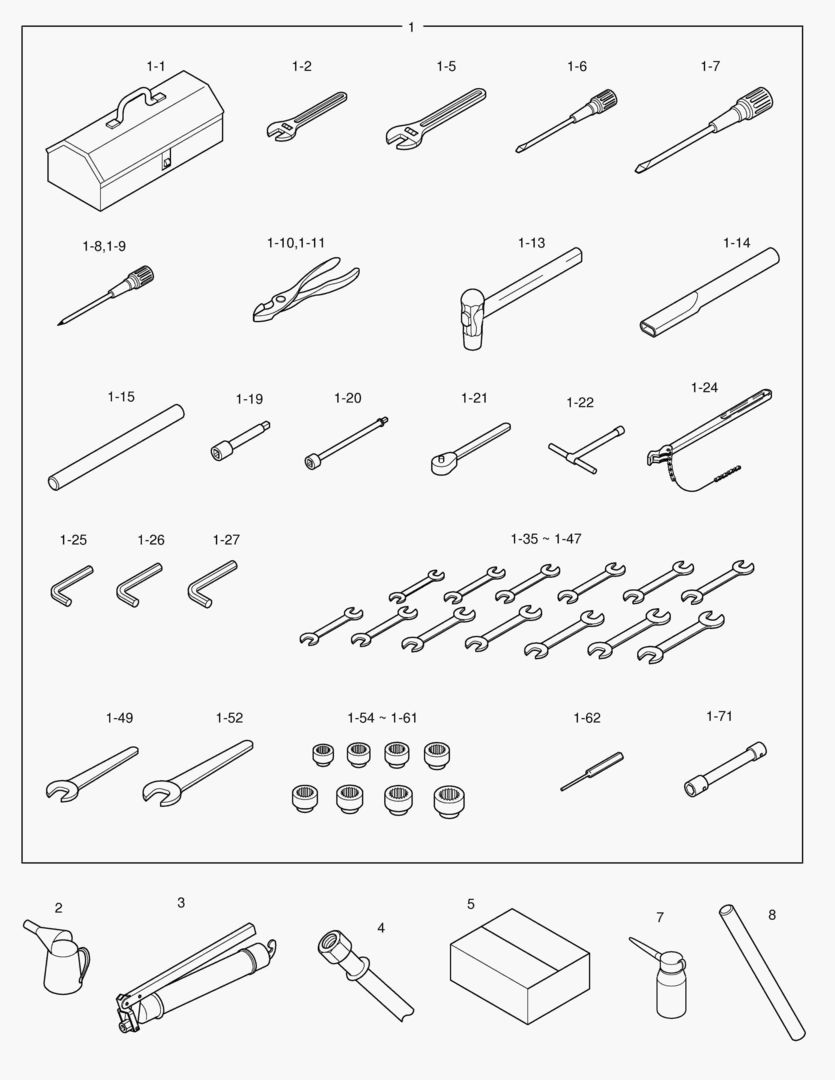 1

1-1
1-2
1-5
1-6
1-7

1-8,1-9
1-10,1-11
1-13
1-14

1-15
1-19
1-20
1-21
1-22
1-24

1-25
1-26
1-27
1-35 ~ 1-47

1-49
1-52
1-54 ~ 1-61
1-62
1-71

2
3
4
5
7
8