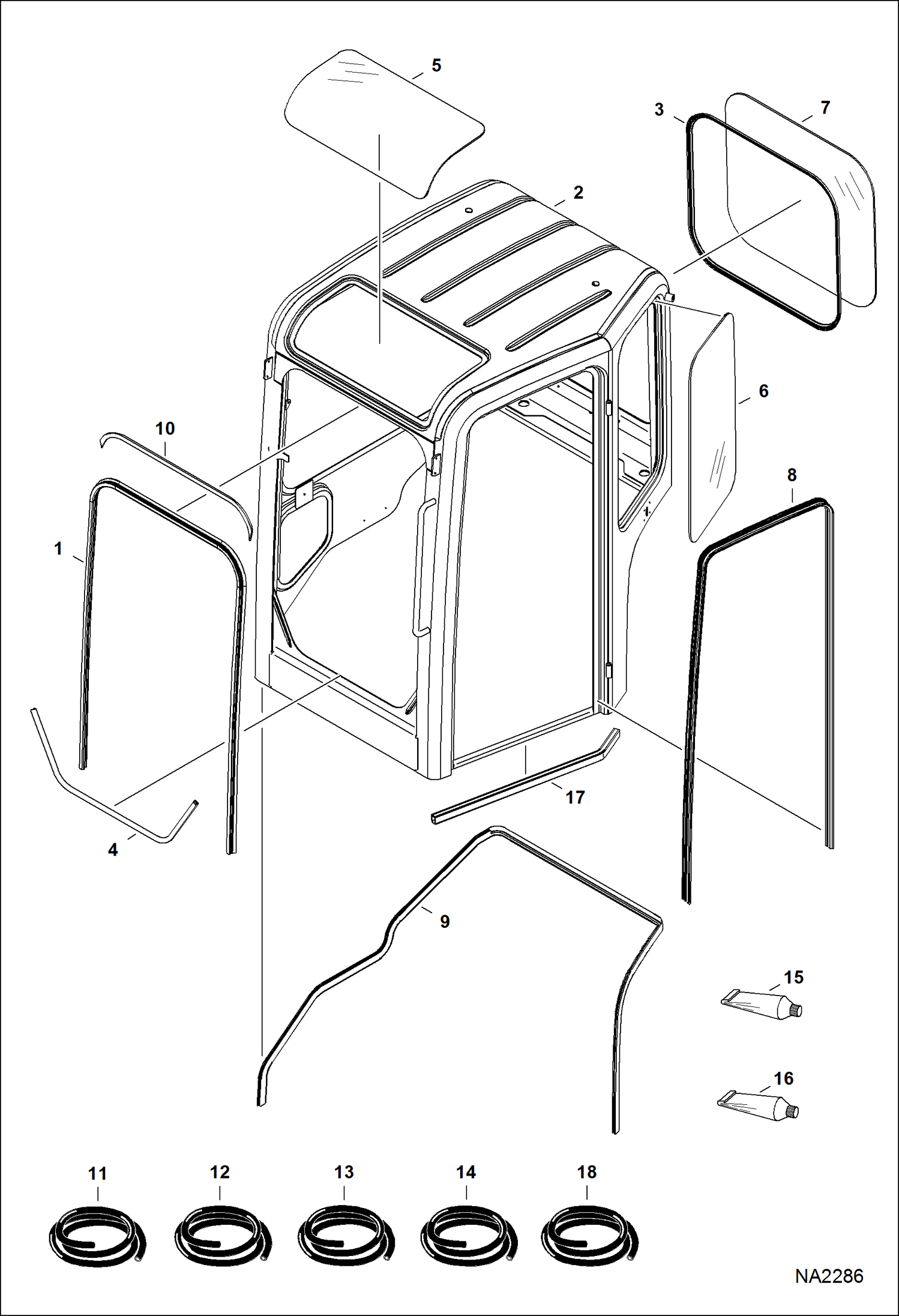 5
3
7
2
6
10
8
1
17
4
9
15
16
11
12
13
14
18
NA2286