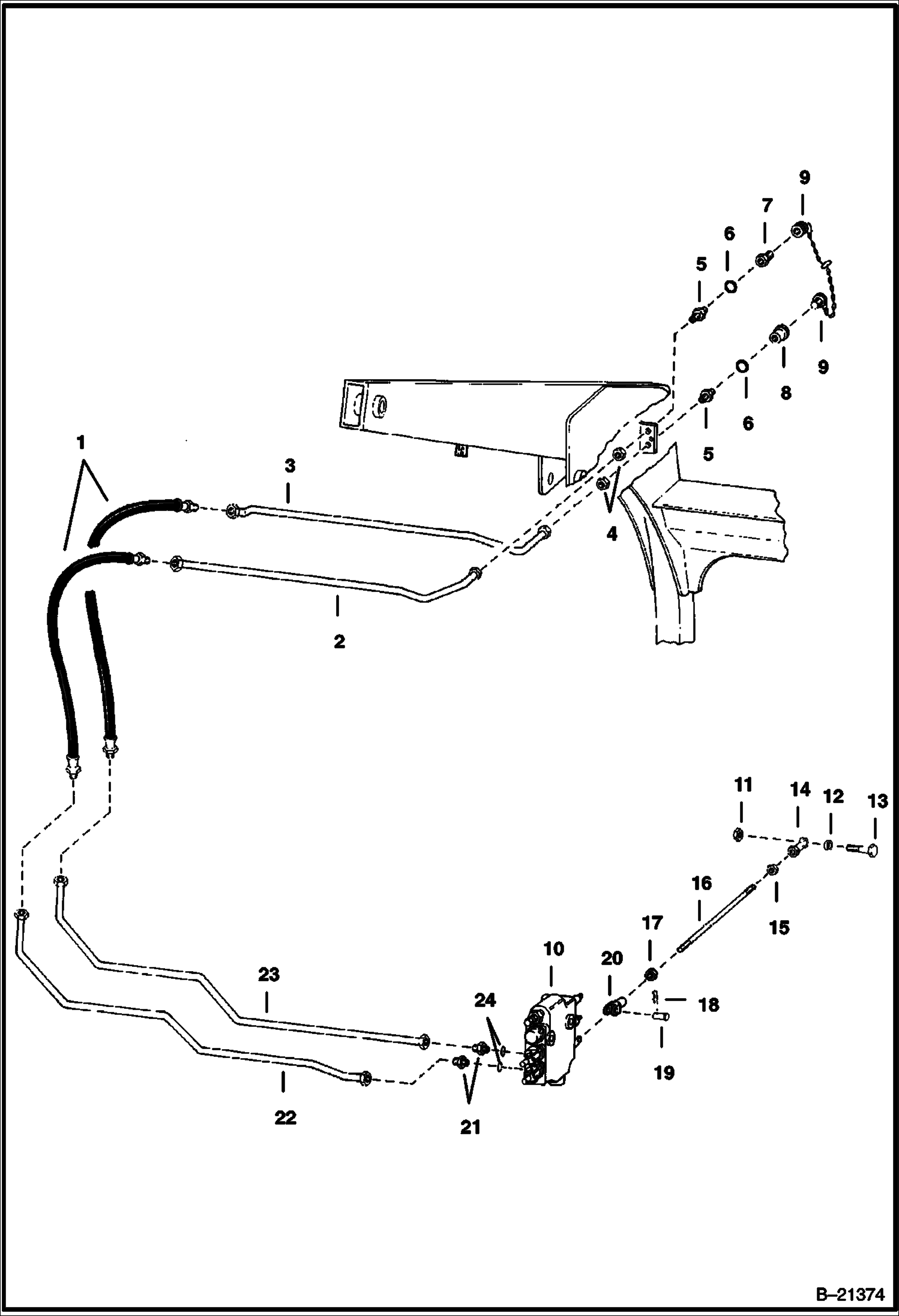 9
7
6
5
9
8
6
5
1
3
4
2
11
14
12
13
16
15
17
10
20
18
24
23
19
22
21
B–21374