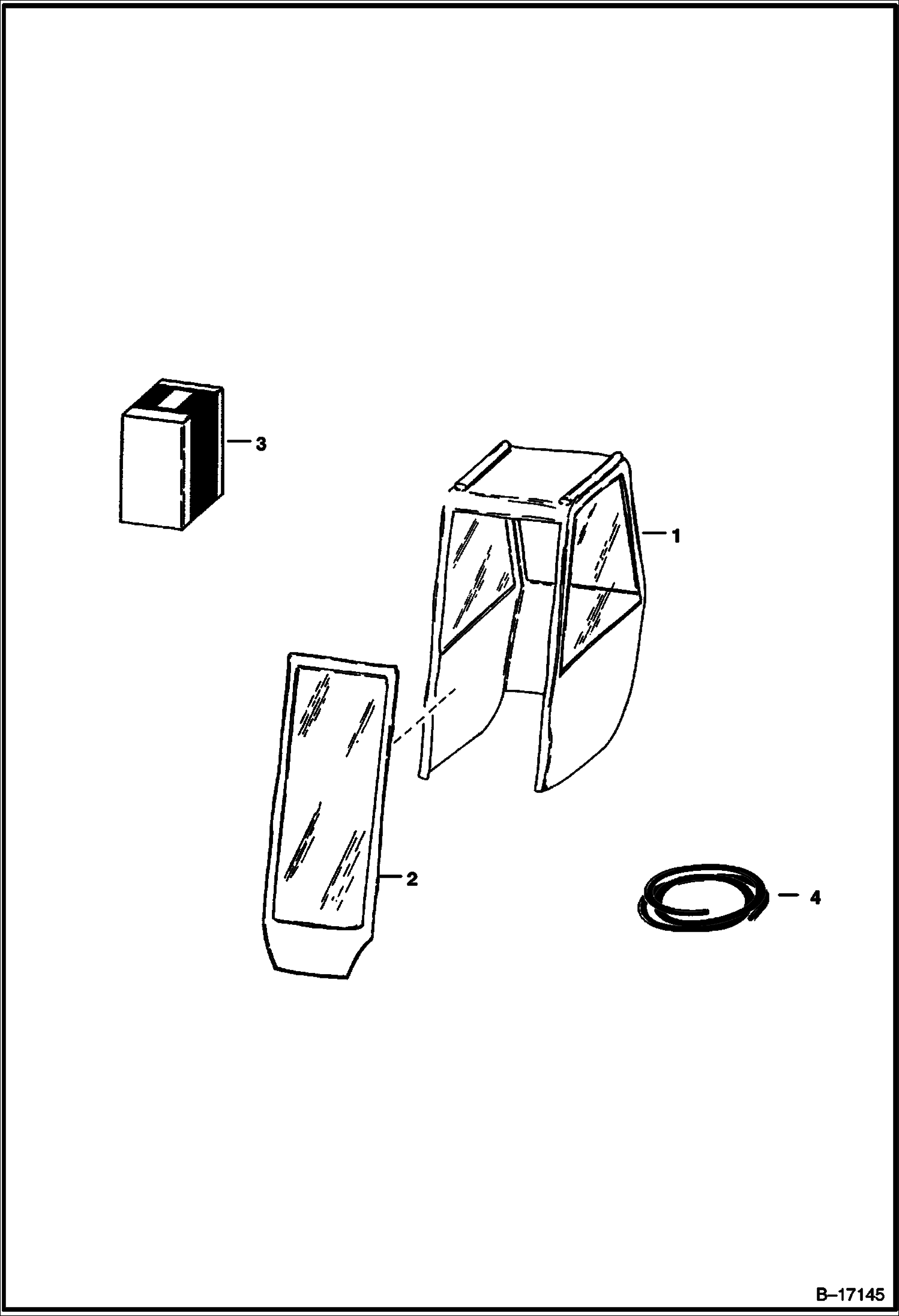 3

1

2

4

B–17145