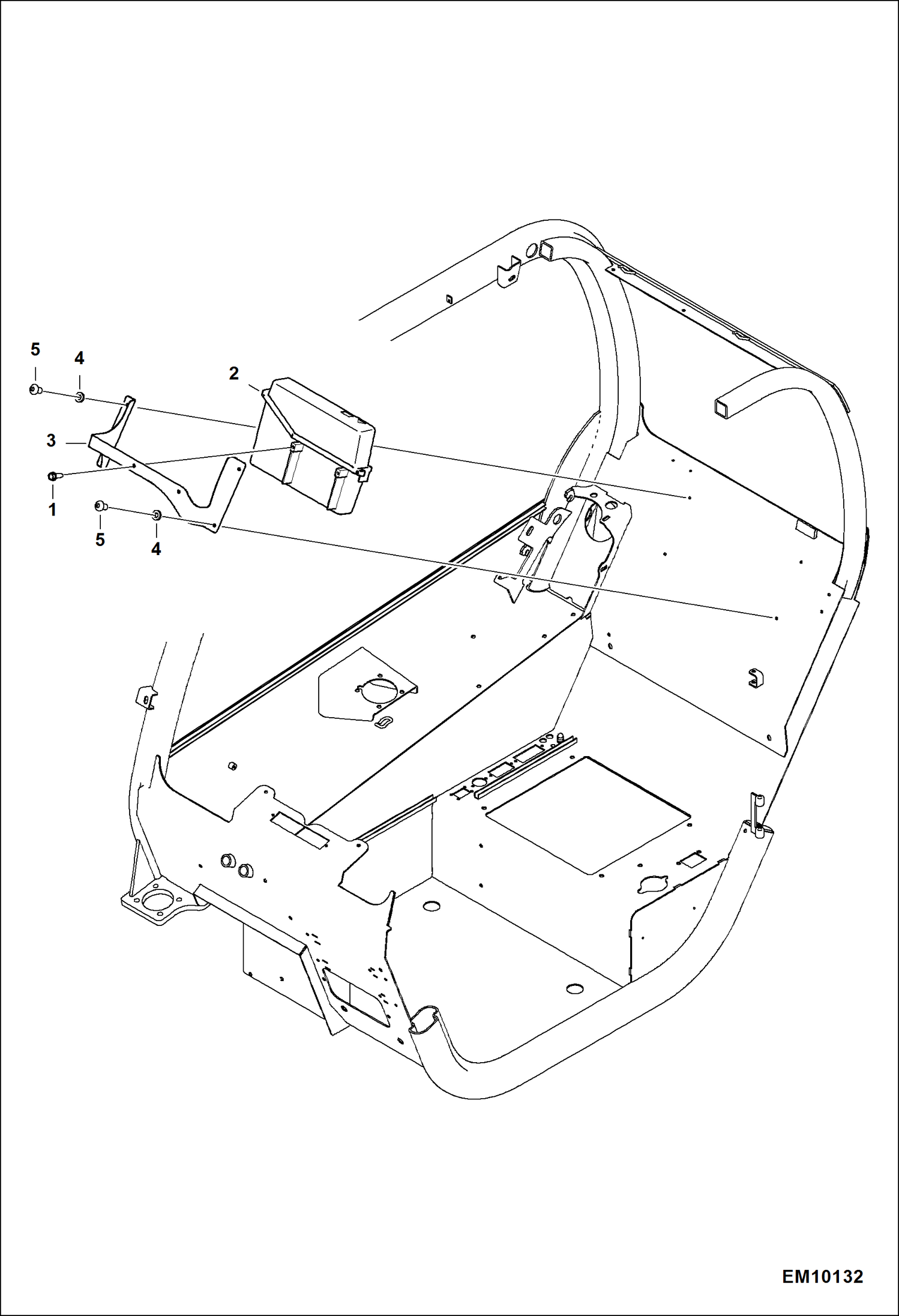 5
4
2
3
1
5
4
EM10132