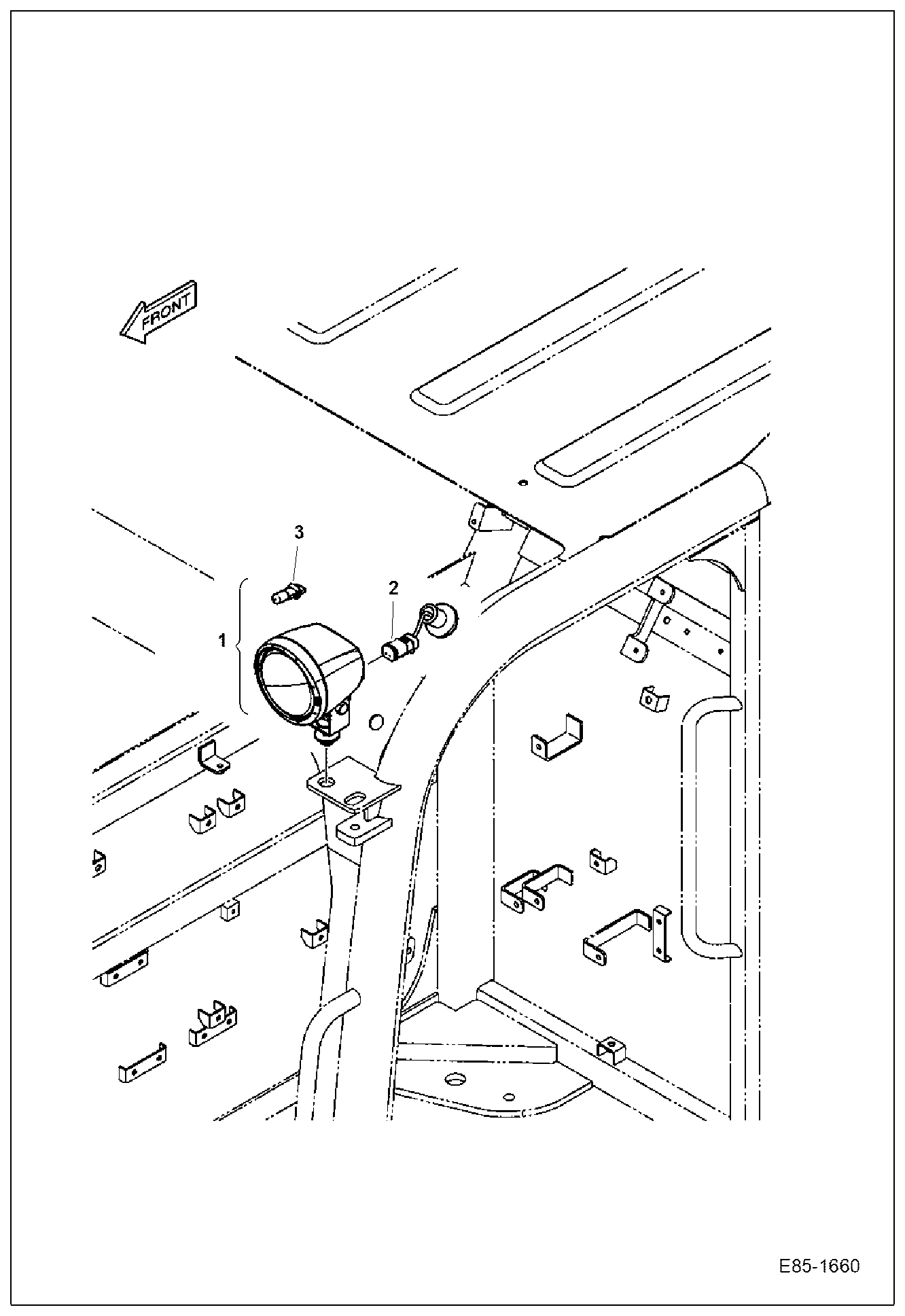 FRONT

3

2

1

E85-1660