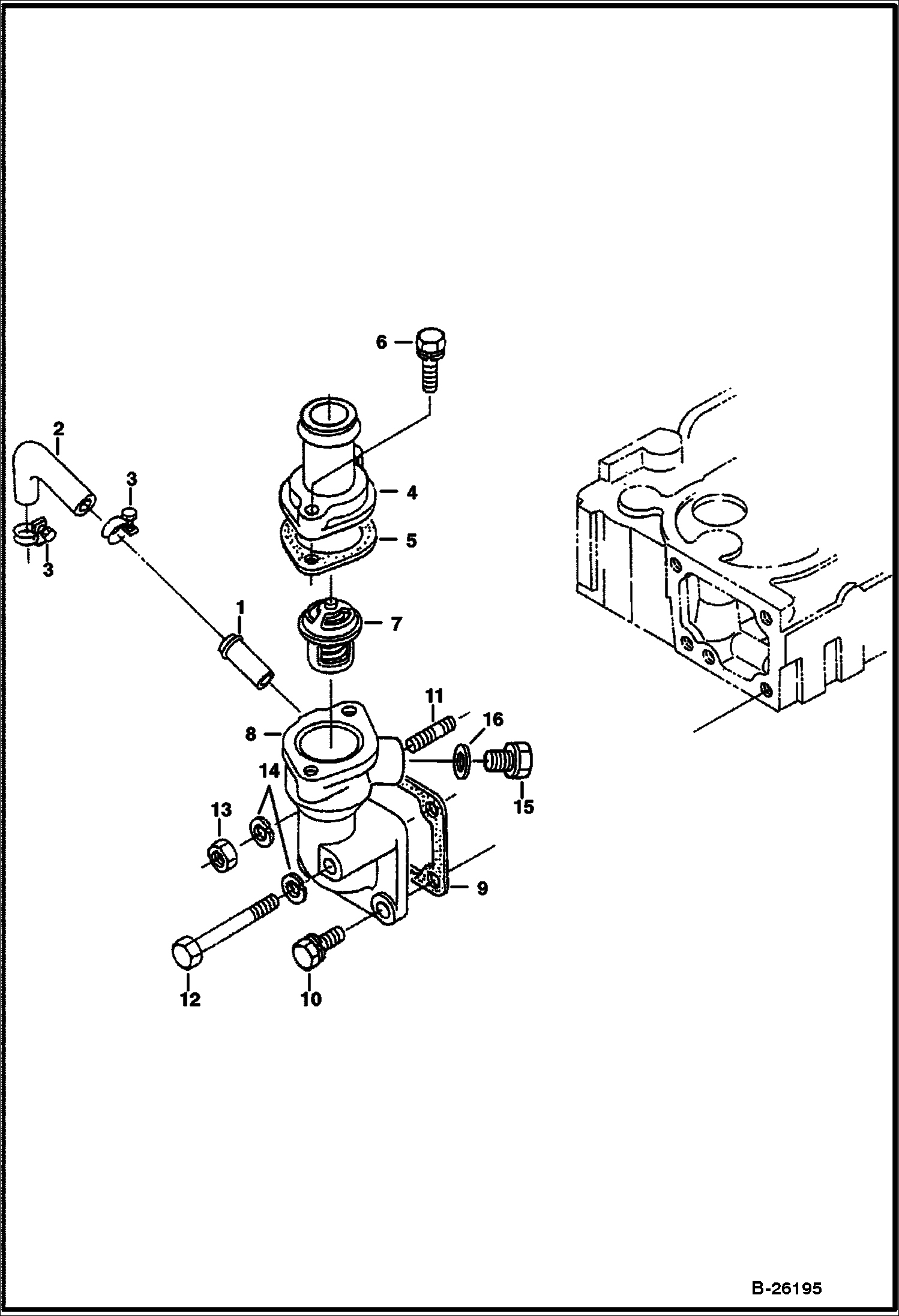 6
2
3
4
5
3
1
7
11
16
8
14
15
13
9
12
10
B-26195