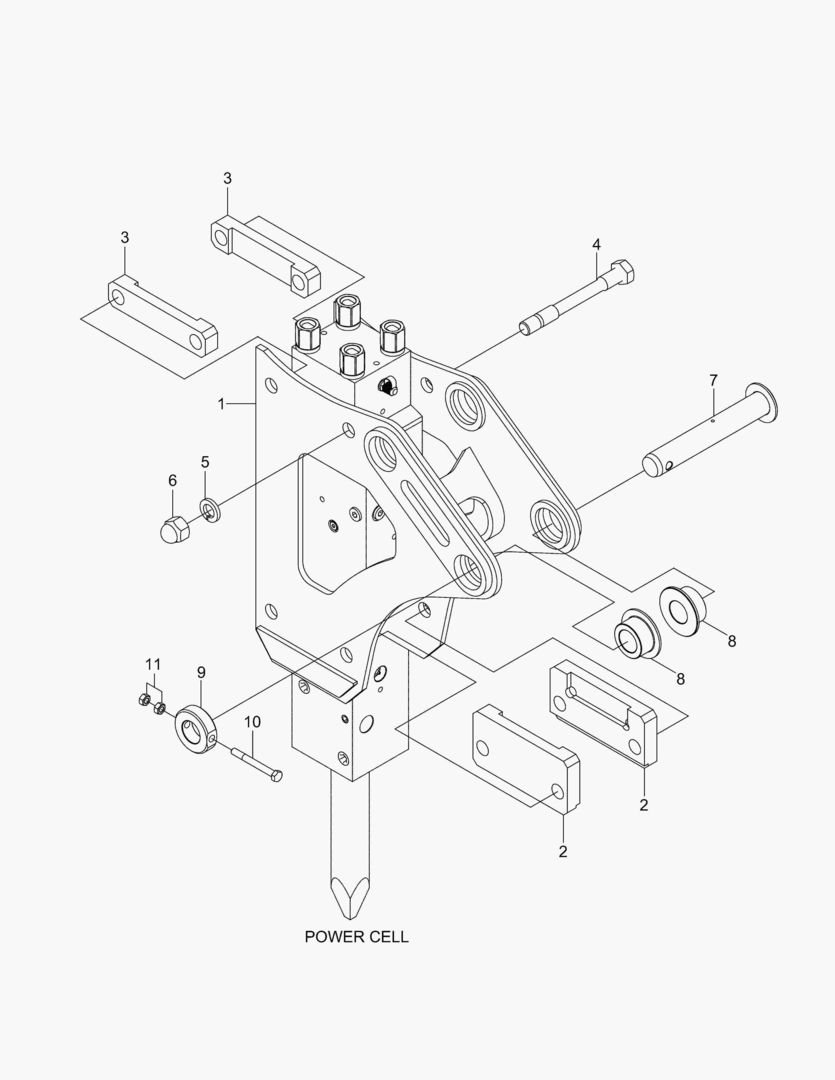 3
3
4
7
1
5
6
8
8
11
9
10
2
2
POWER CELL