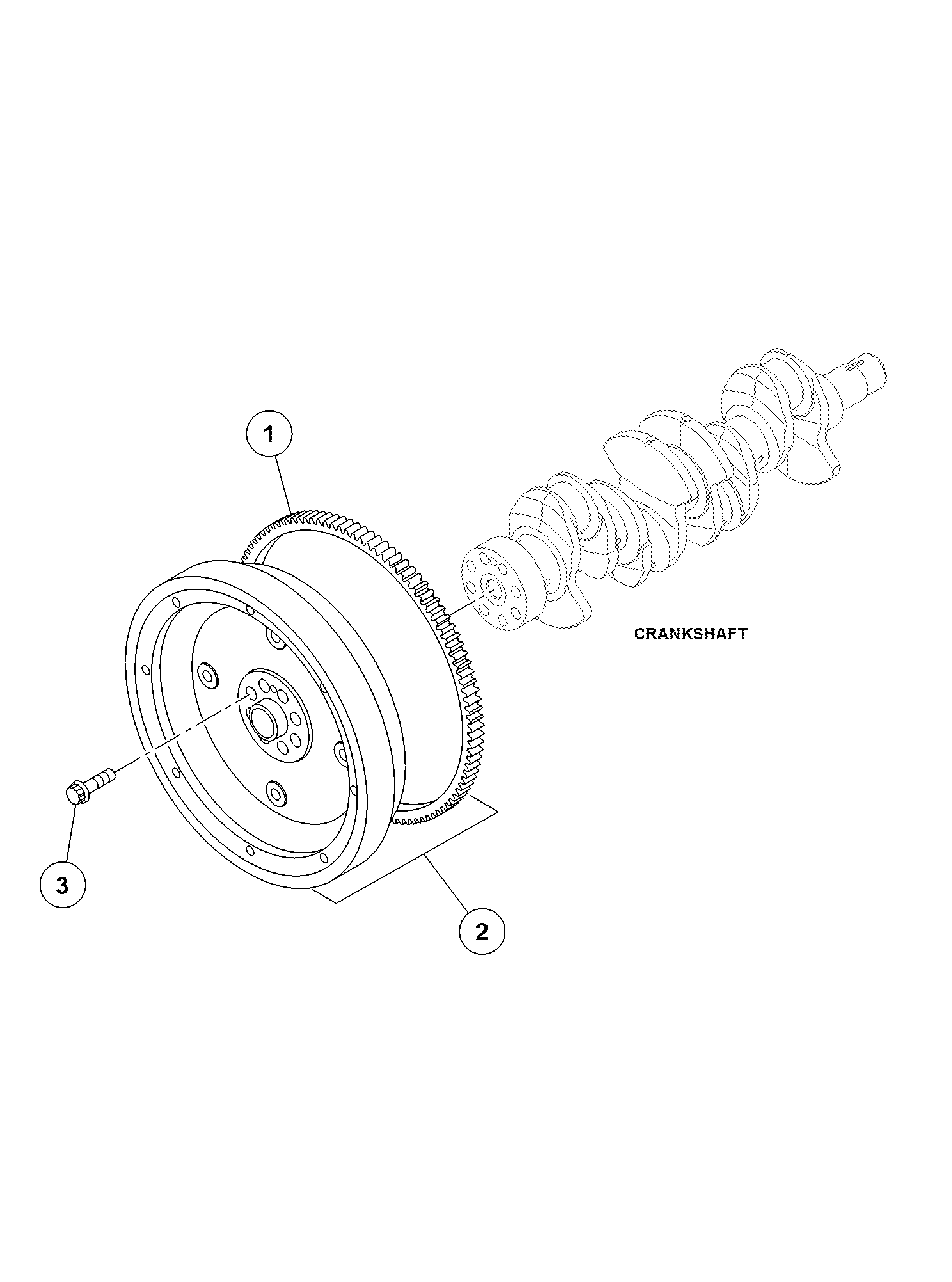 1

CRANKSHAFT

3

2