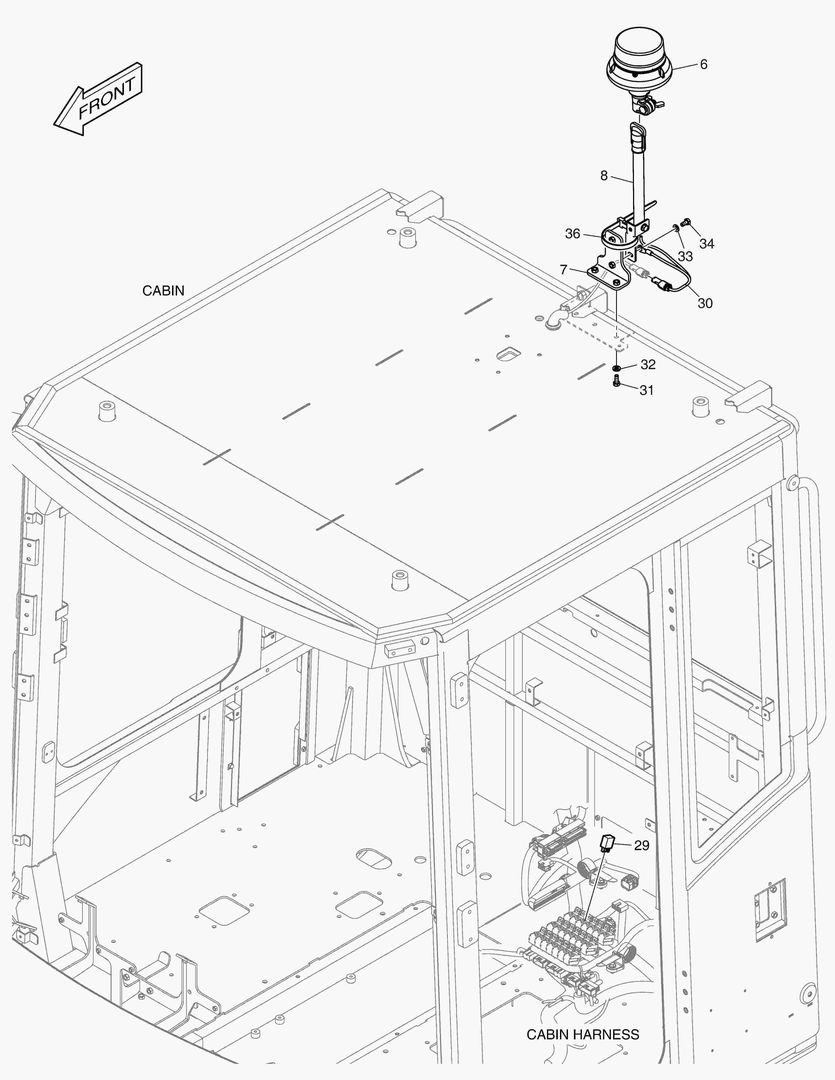 FRONT

6

8

36

34

33

7

30

CABIN

32

31

29

CABIN HARNESS