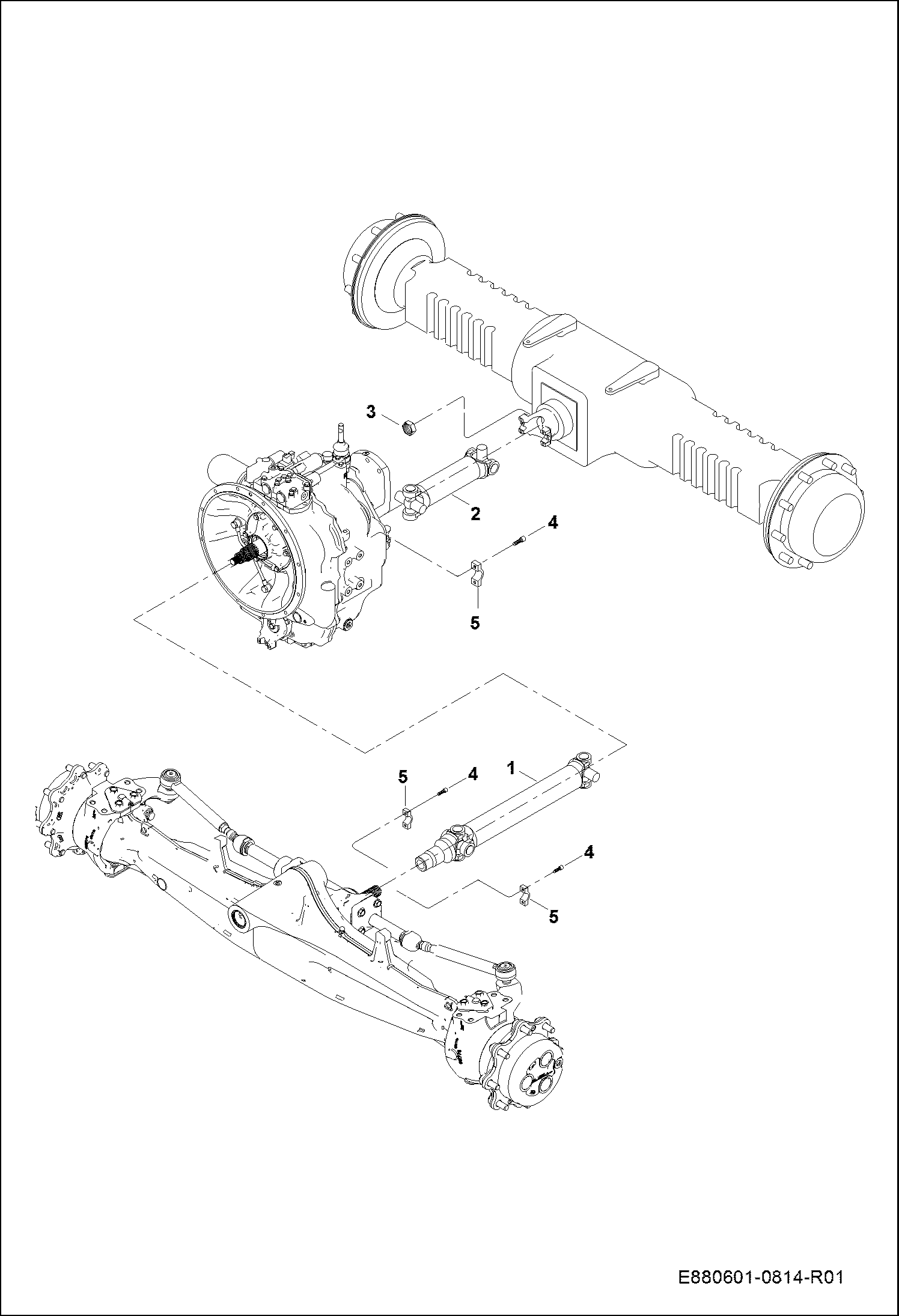 3

2

4

5

5

4

1

4

5

E880601-0814-R01