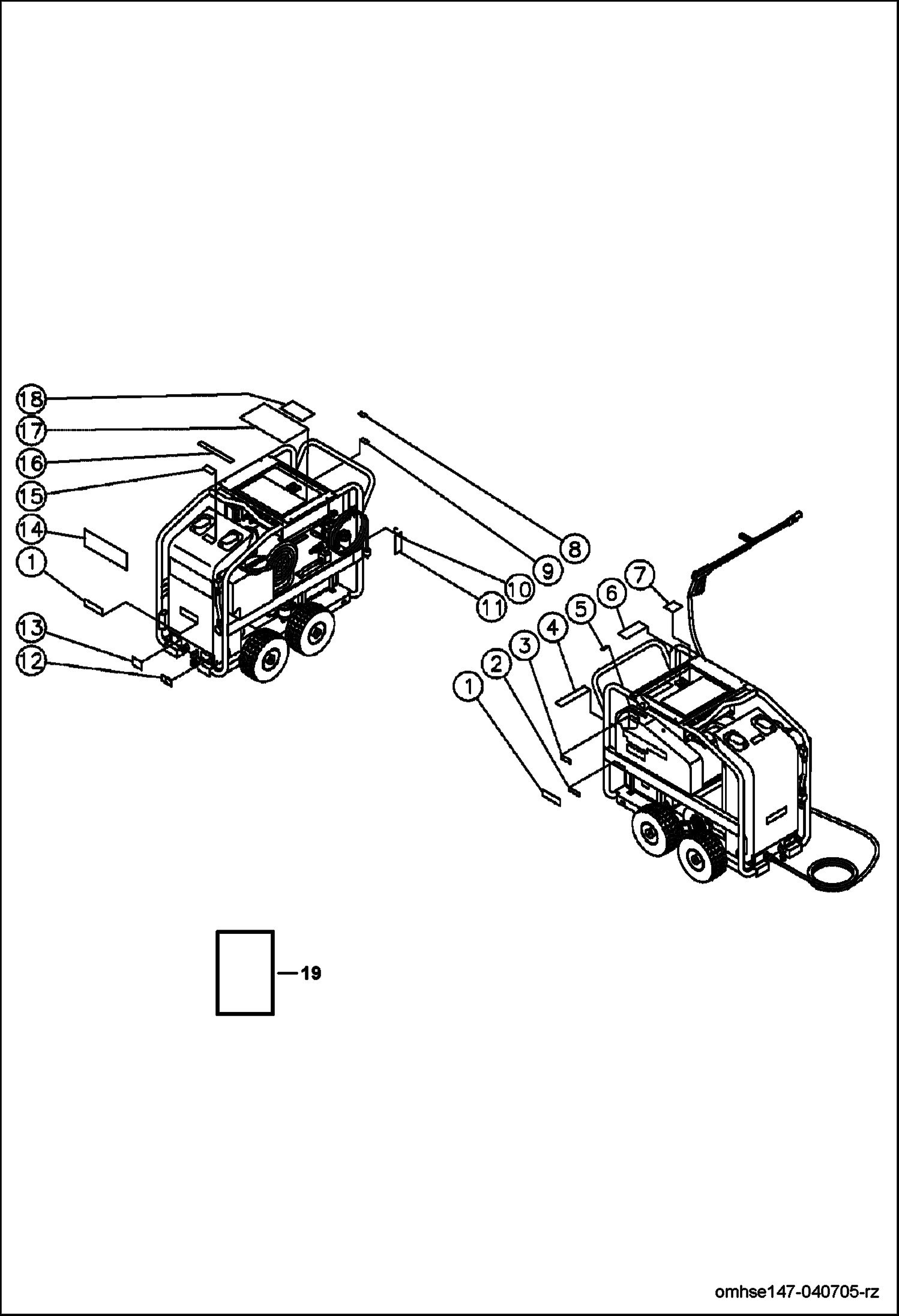 18
17
16
15
14
1
13
12
8
9
10
11
7
6
5
4
3
2
1
19
omhse147-040705-rz