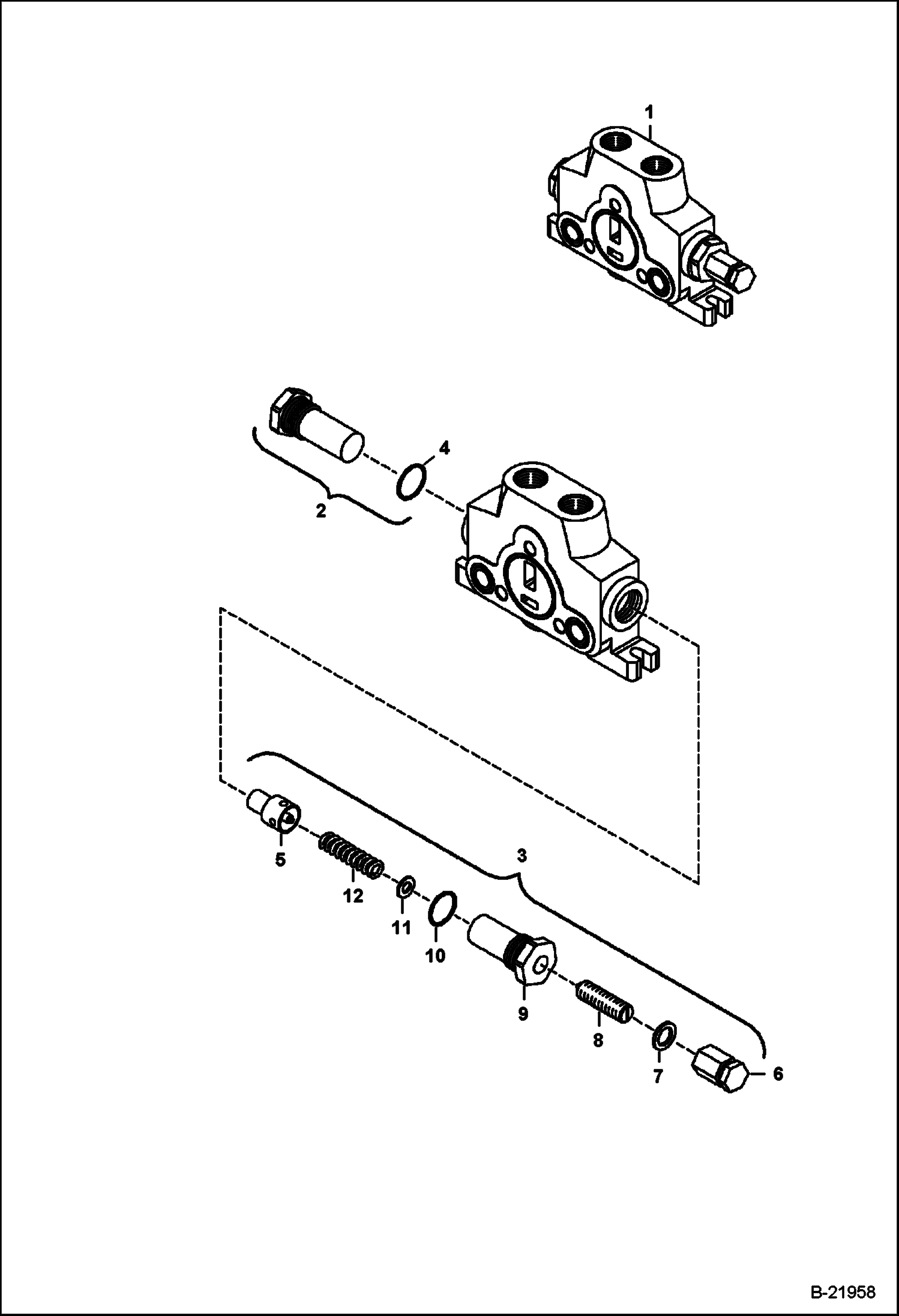 1

4

2

3

5

12

11

10

9

8

7

6

B-21958