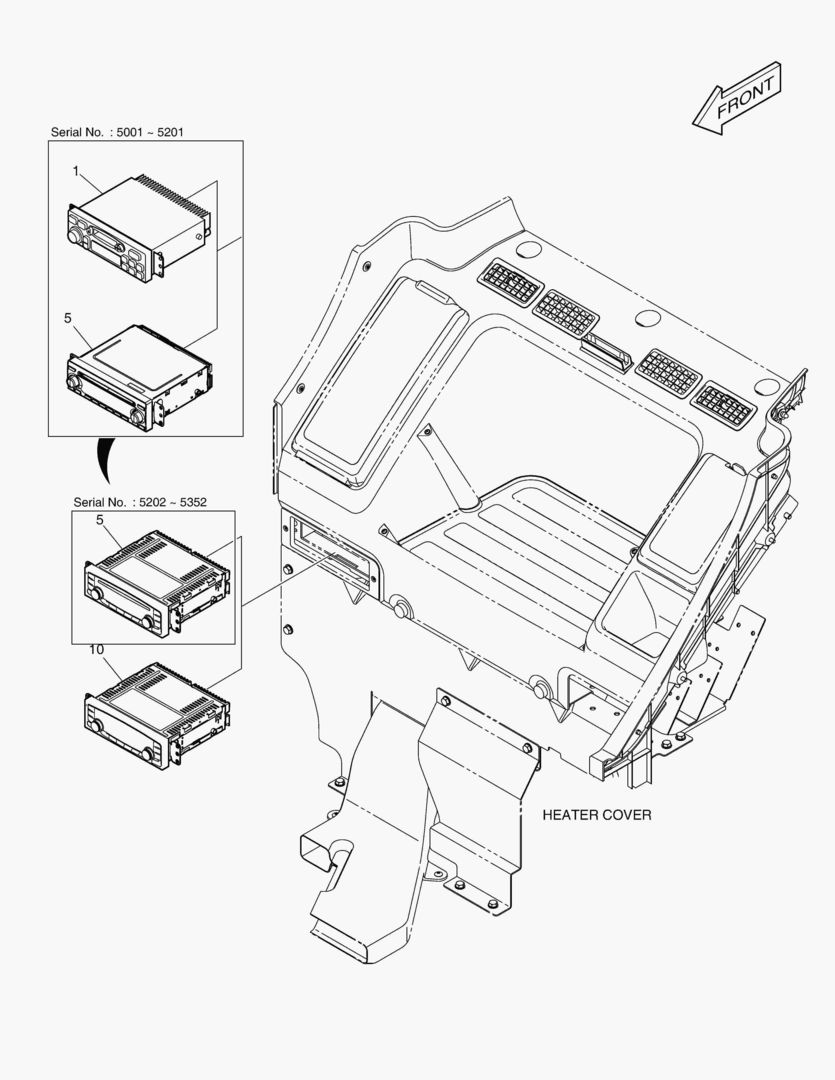 FRONT

Serial No. : 5001 ~ 5201

1

5

Serial No. : 5202 ~ 5352

5

10

HEATER COVER