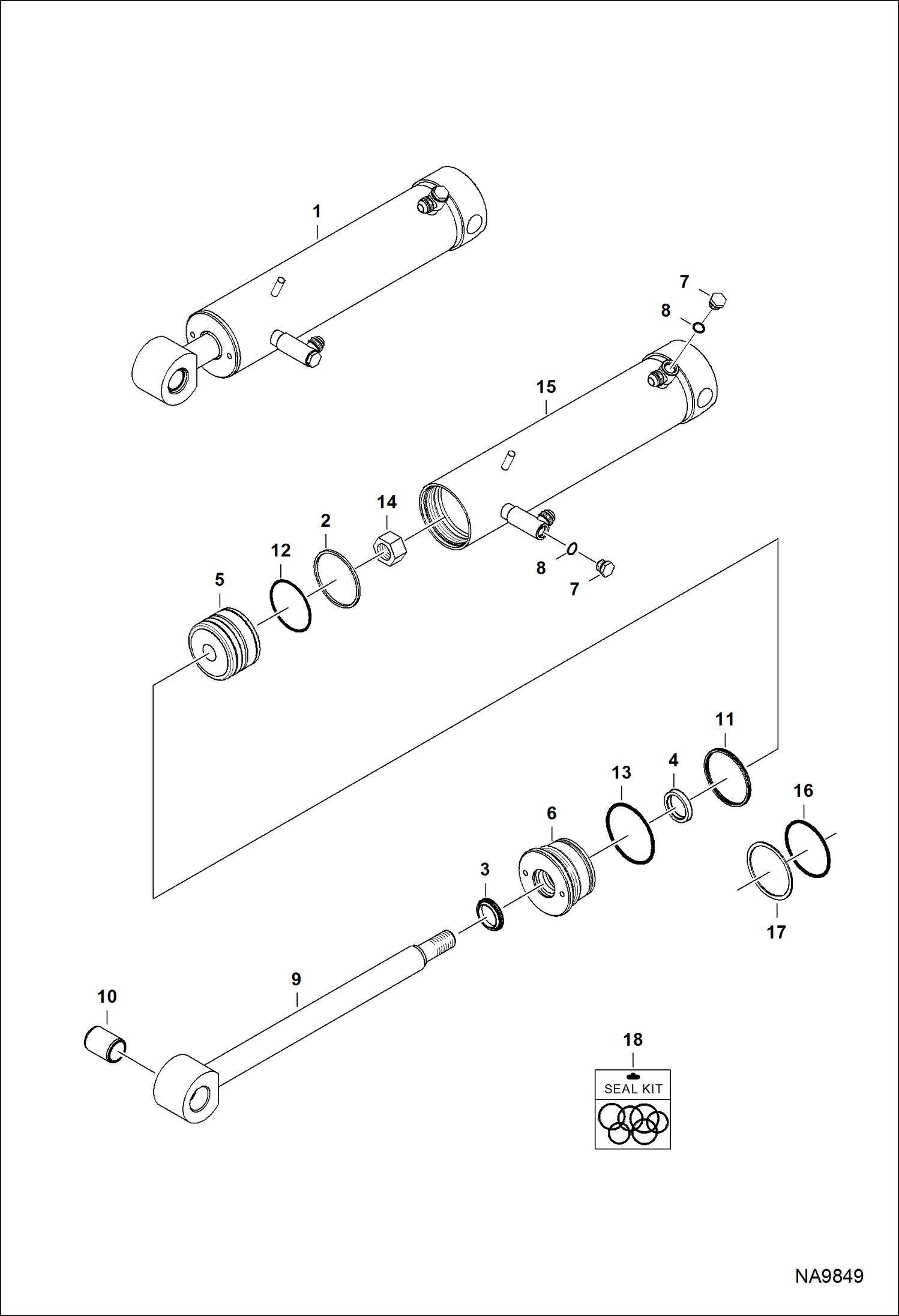 1

7

8

15

14

2

12

5

8

7

11

4

13

16

6

3

17

9

10

18

SEAL KIT

NA9849