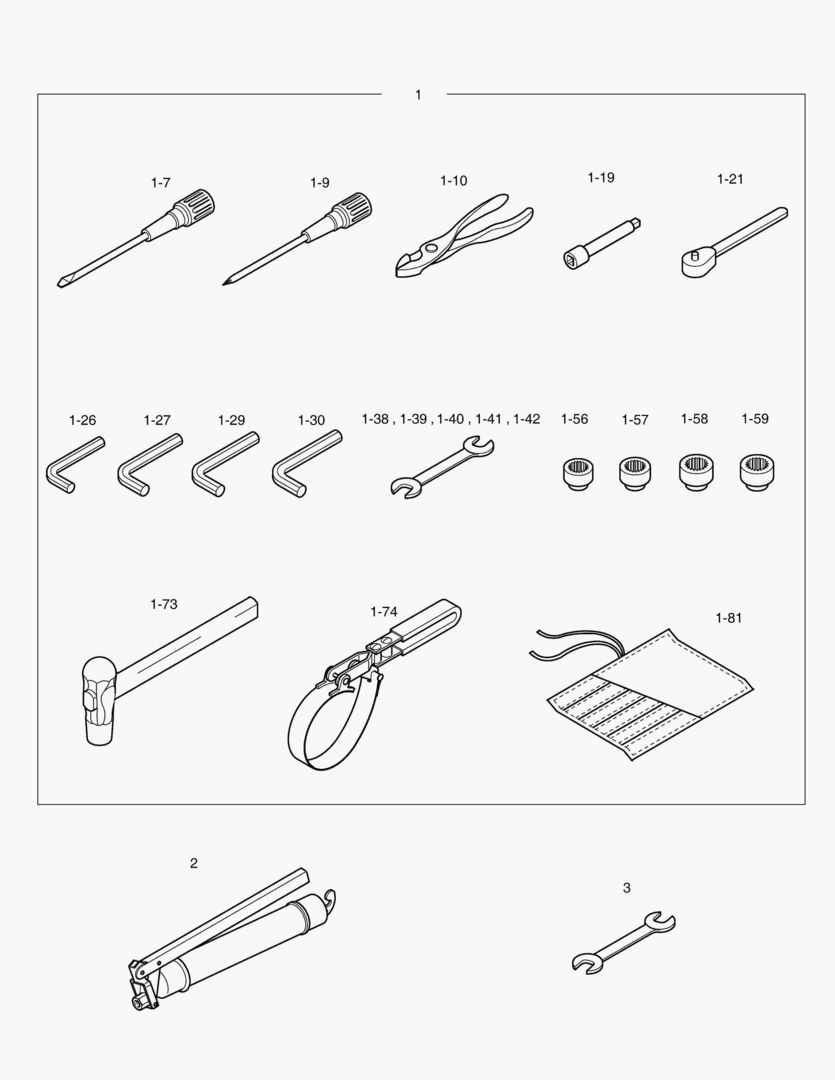 1

1-7

1-9

1-10

1-19

1-21

1-26

1-27

1-29

1-30

1-38 , 1-39 , 1-40 , 1-41 , 1-42

1-56

1-57

1-58

1-59

1-73

1-74

1-81

2

3