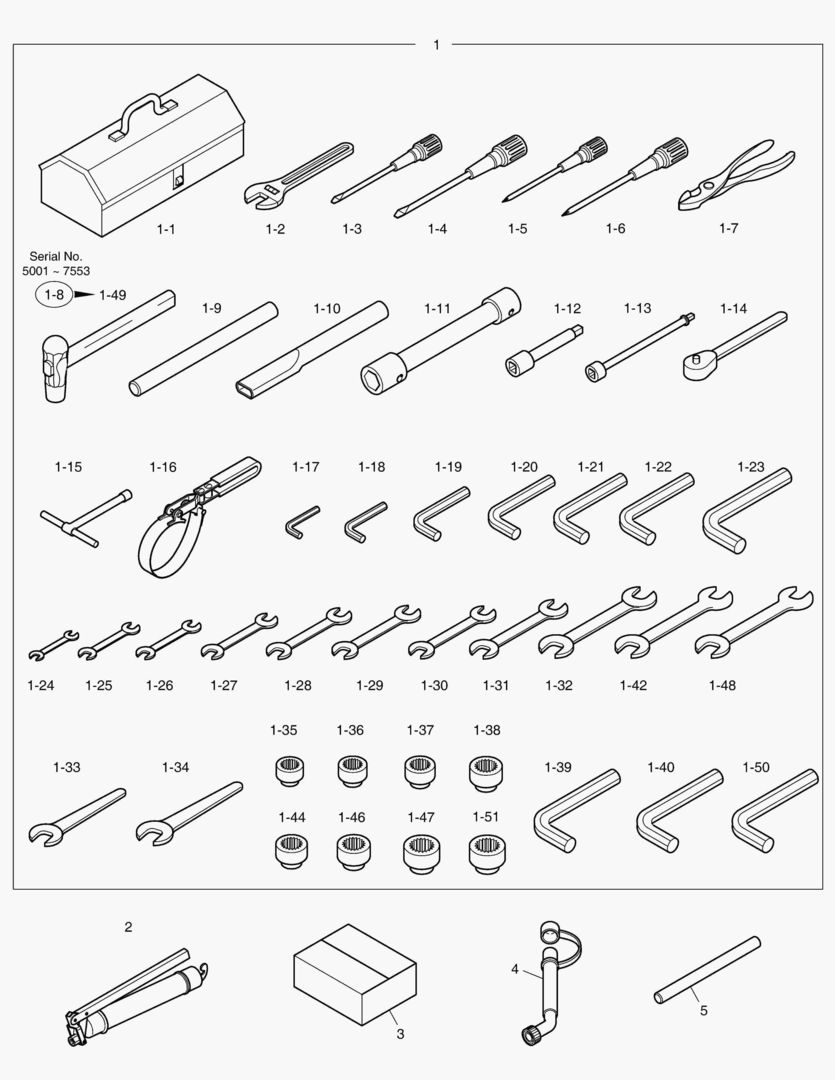 1

1-1
1-2
1-3
1-4
1-5
1-6
1-7

Serial No.
5001 ~ 7553
1-8 1-49
1-9
1-10
1-11
1-12
1-13
1-14

1-15
1-16
1-17
1-18
1-19
1-20
1-21
1-22
1-23

1-24
1-25
1-26
1-27
1-28
1-29
1-30
1-31
1-32
1-42
1-48

1-33
1-34
1-35
1-36
1-37
1-38
1-39
1-40
1-50
1-44
1-46
1-47
1-51

2
3
4
5