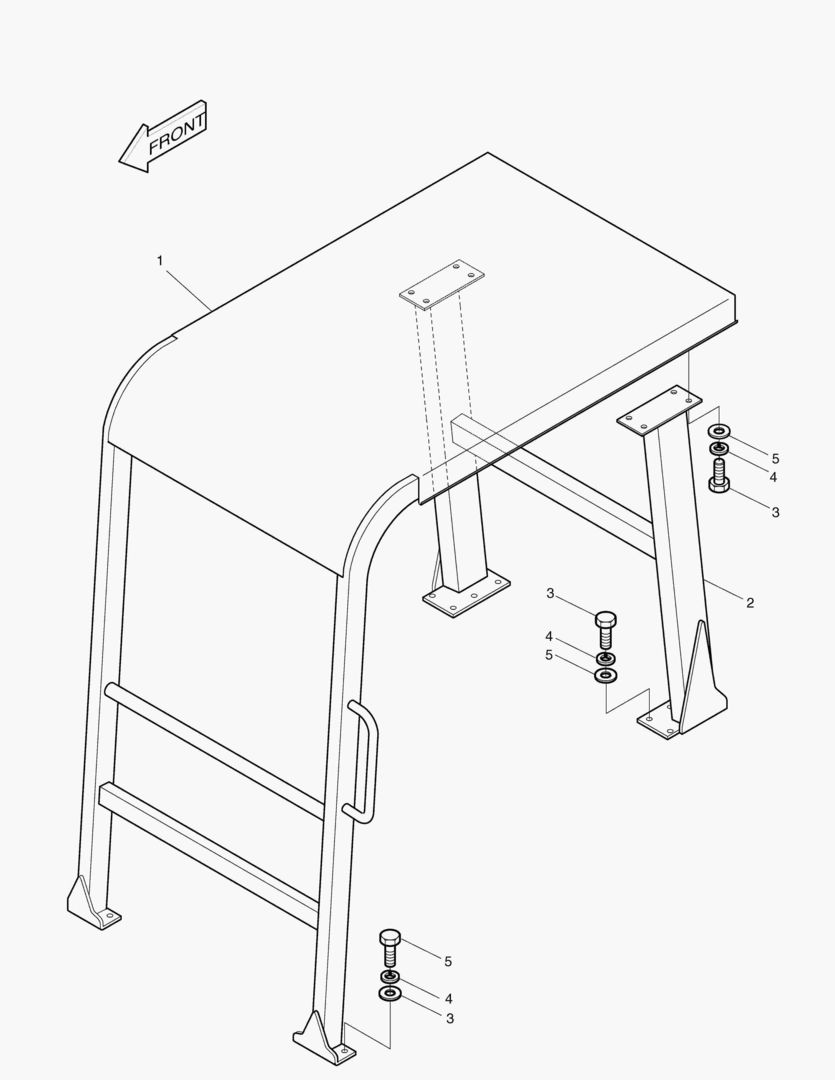 FRONT

1

5
4
3

2

3
4
5

5
4
3