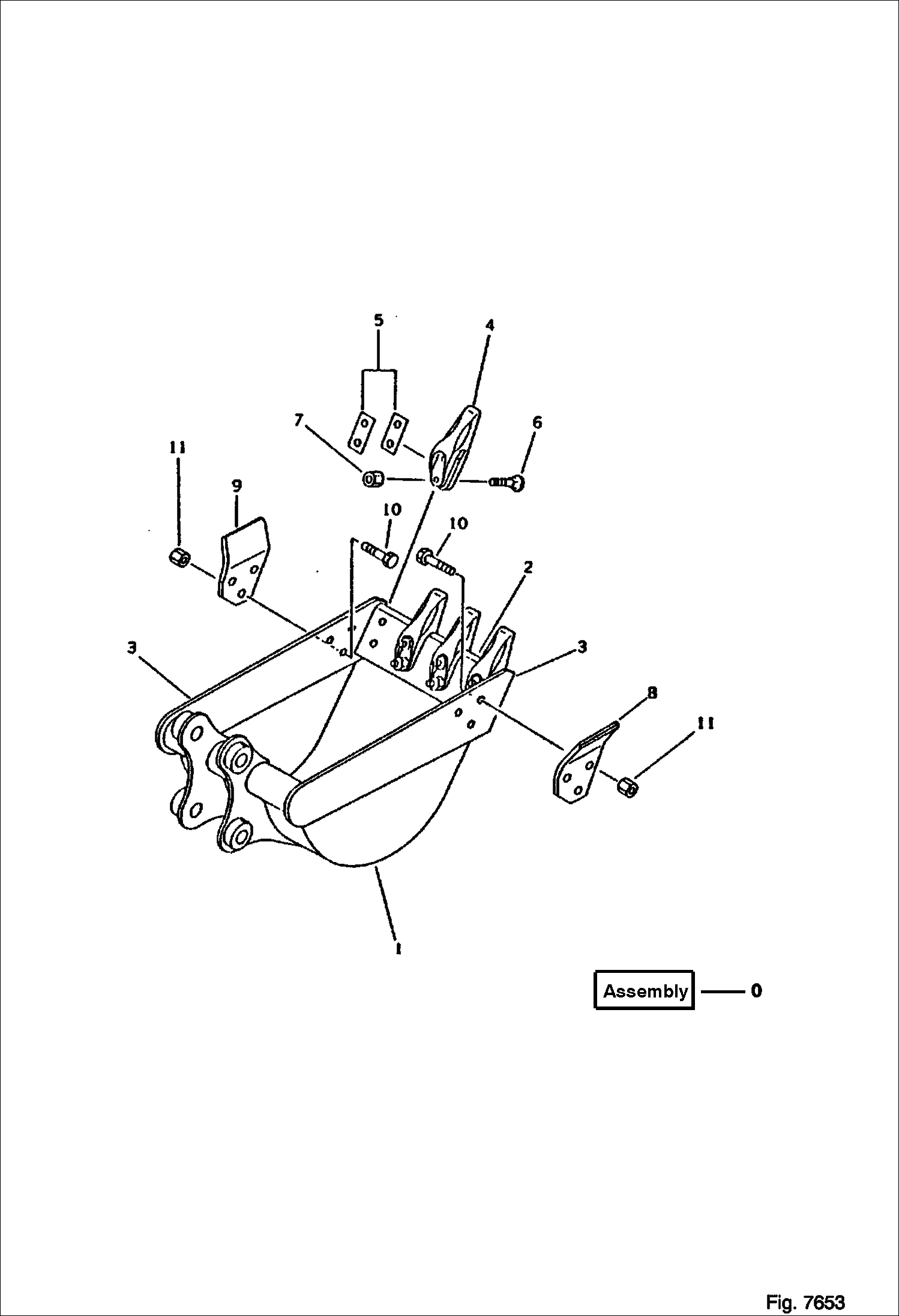 5
4
7
6
11
9
10
10
2
3
3
8
11
1

Assembly — 0

Fig. 7653