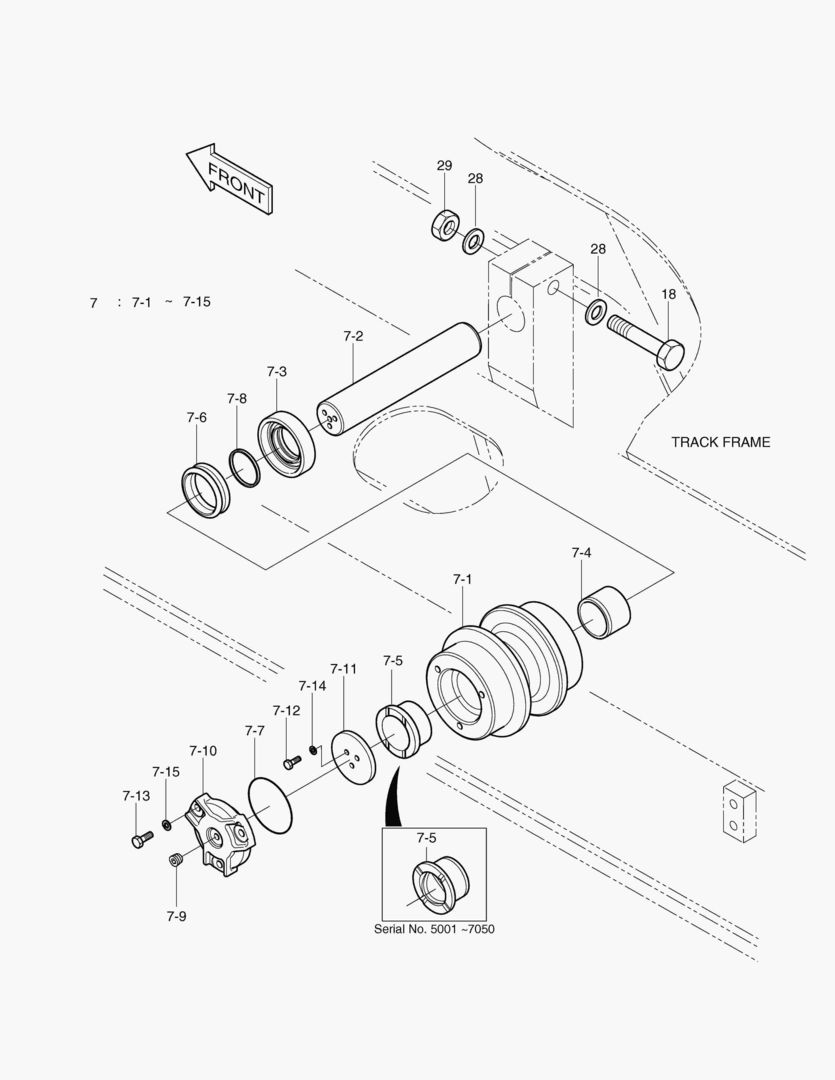 FRONT

29
28
28
18

7 : 7-1 ~ 7-15

7-2
7-3
7-8
7-6

TRACK FRAME

7-4
7-1
7-5
7-11
7-14
7-12
7-7
7-10
7-15
7-13
7-9

7-5
Serial No. 5001 ~7050