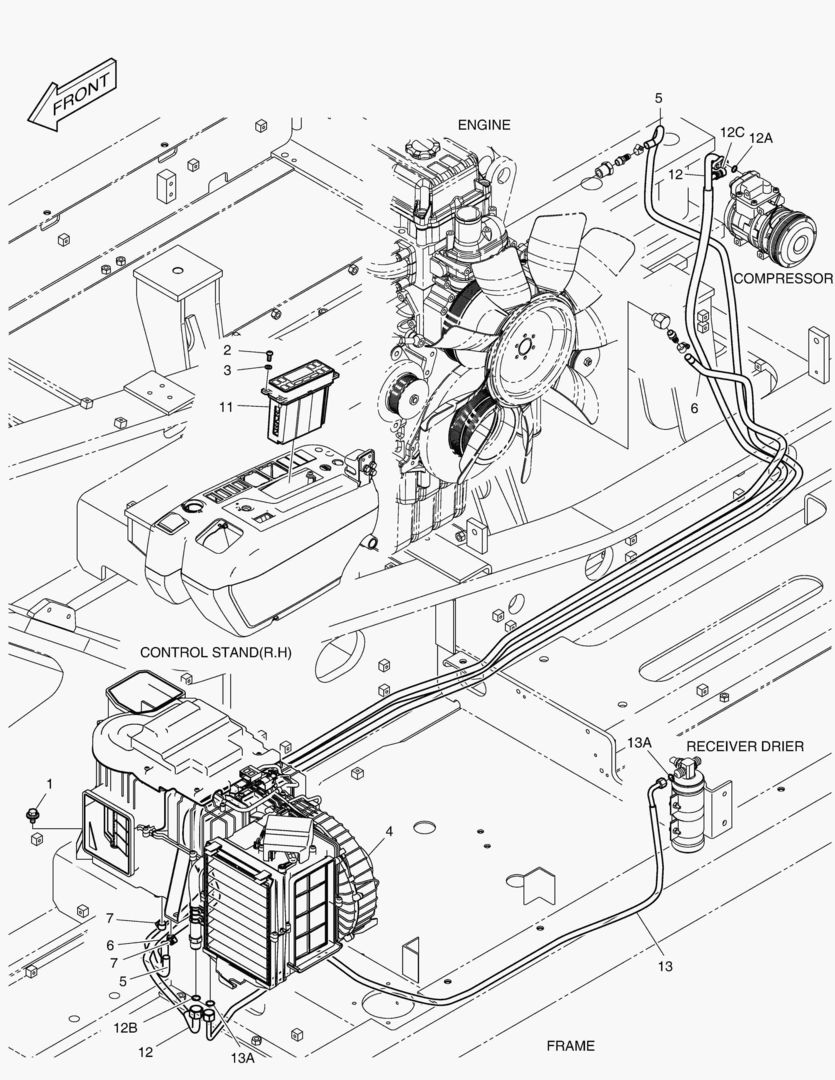 FRONT

ENGINE

5

12C
12A
12

COMPRESSOR

2
3
11

6

CONTROL STAND(R.H)

13A
RECEIVER DRIER

1

4

7
6
7
5

13

12B
12
13A

FRAME