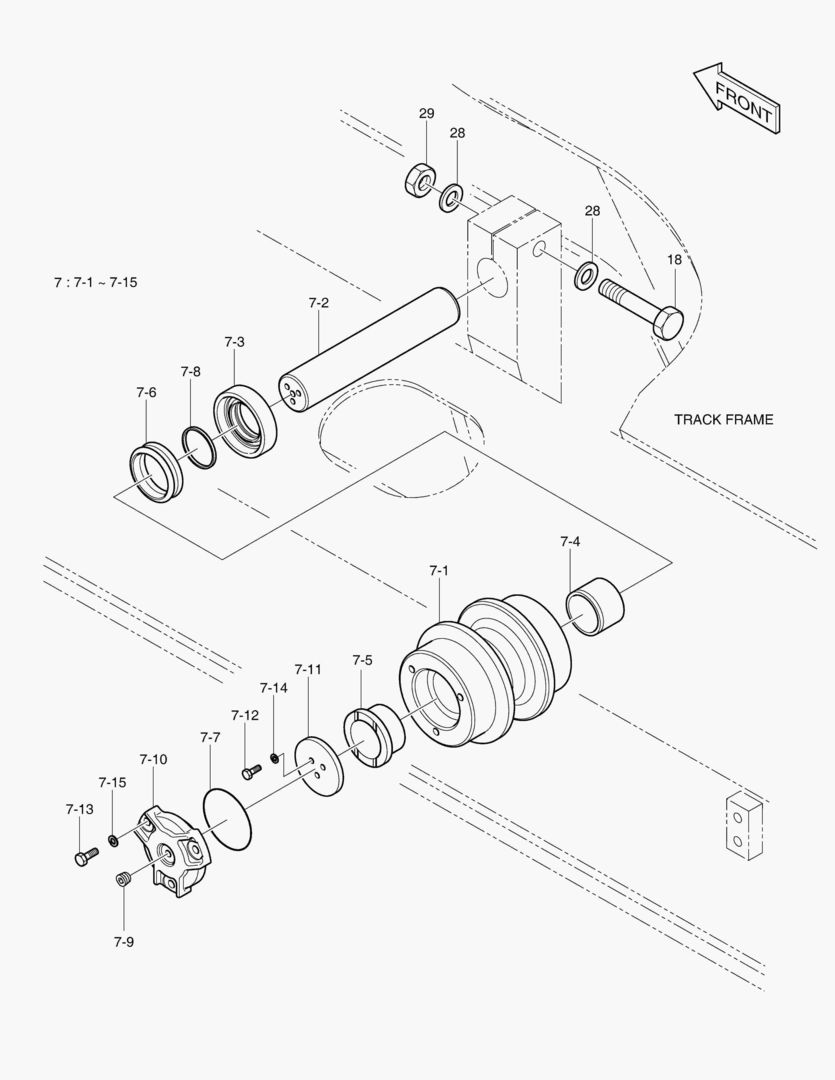 FRONT

29

28

28

18

7 : 7-1 ~ 7-15

7-2

7-3

7-8

7-6

TRACK FRAME

7-4

7-1

7-5

7-11

7-14

7-12

7-7

7-10

7-15

7-13

7-9