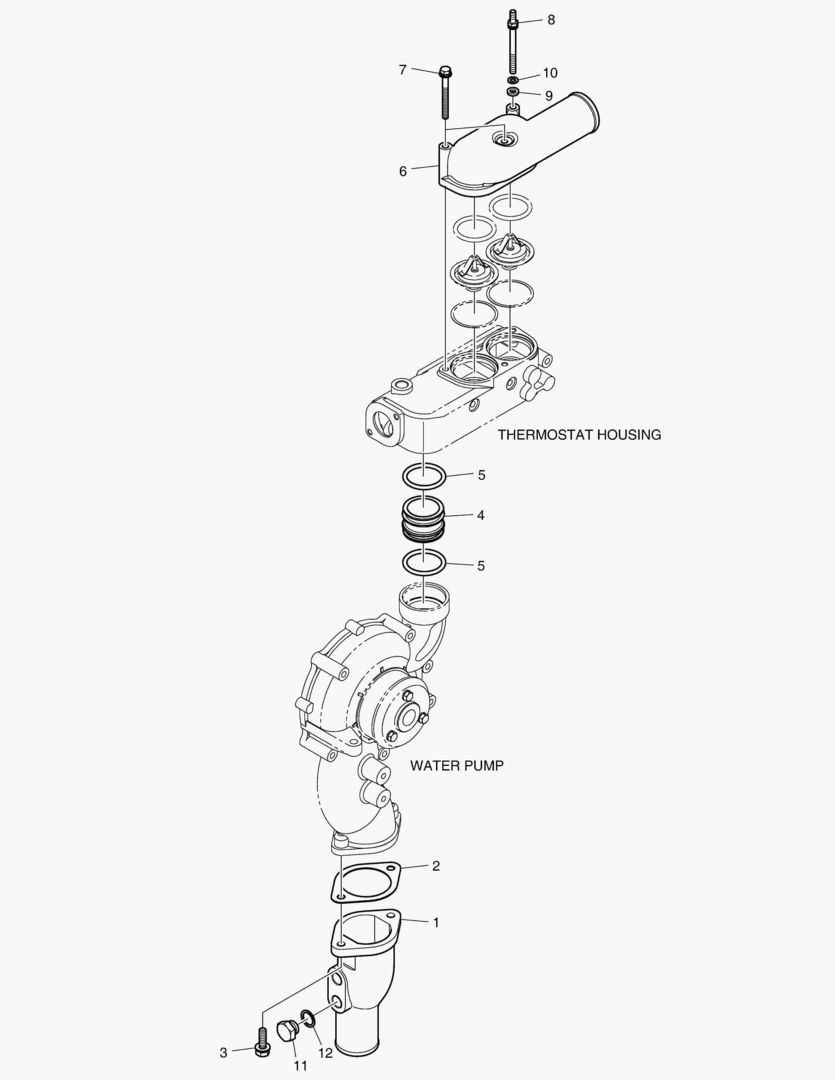 8

7

10

9

6

THERMOSTAT HOUSING

5

4

5

WATER PUMP

2

1

3

11

12