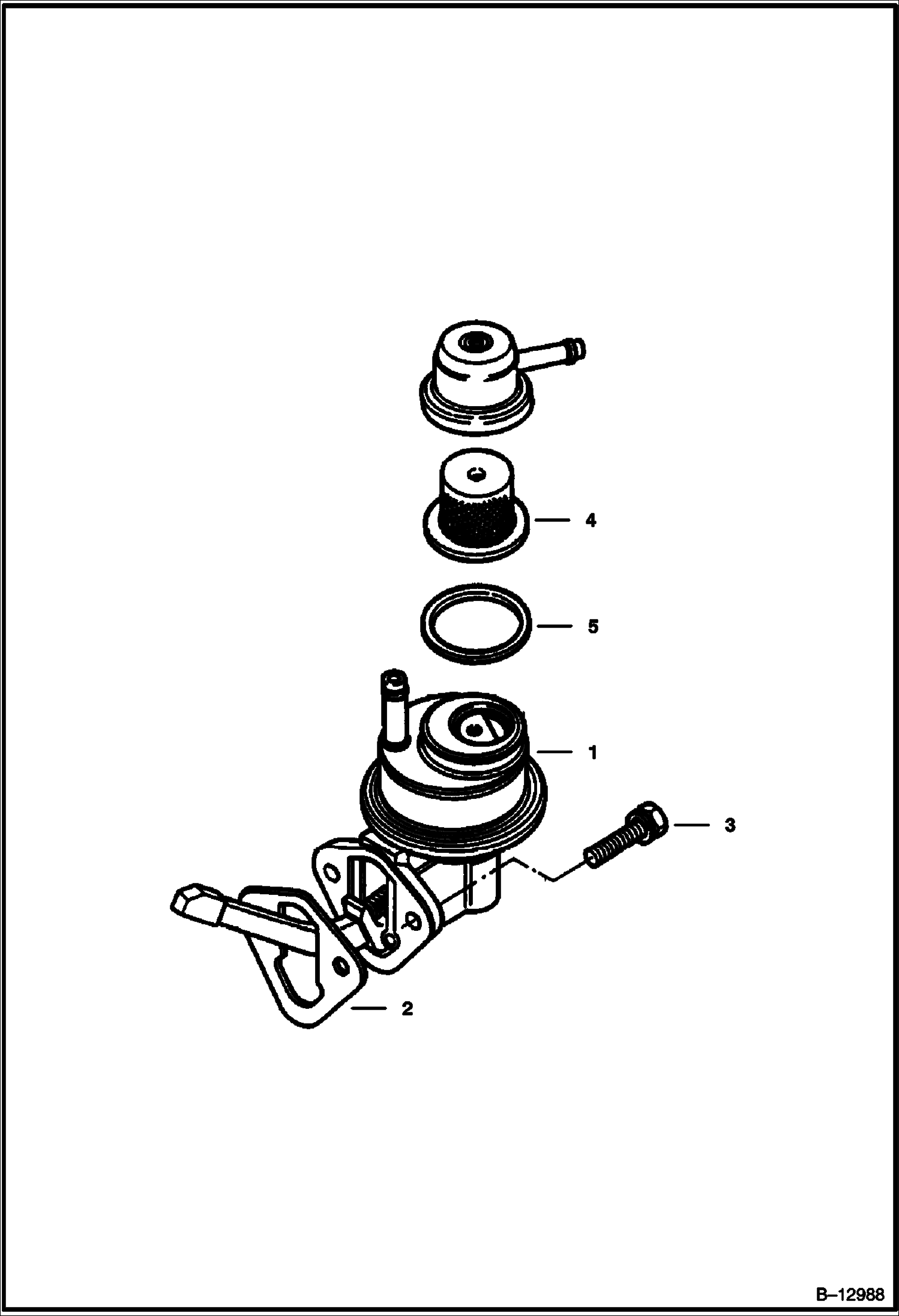 4

5

1

3

2

B–12988