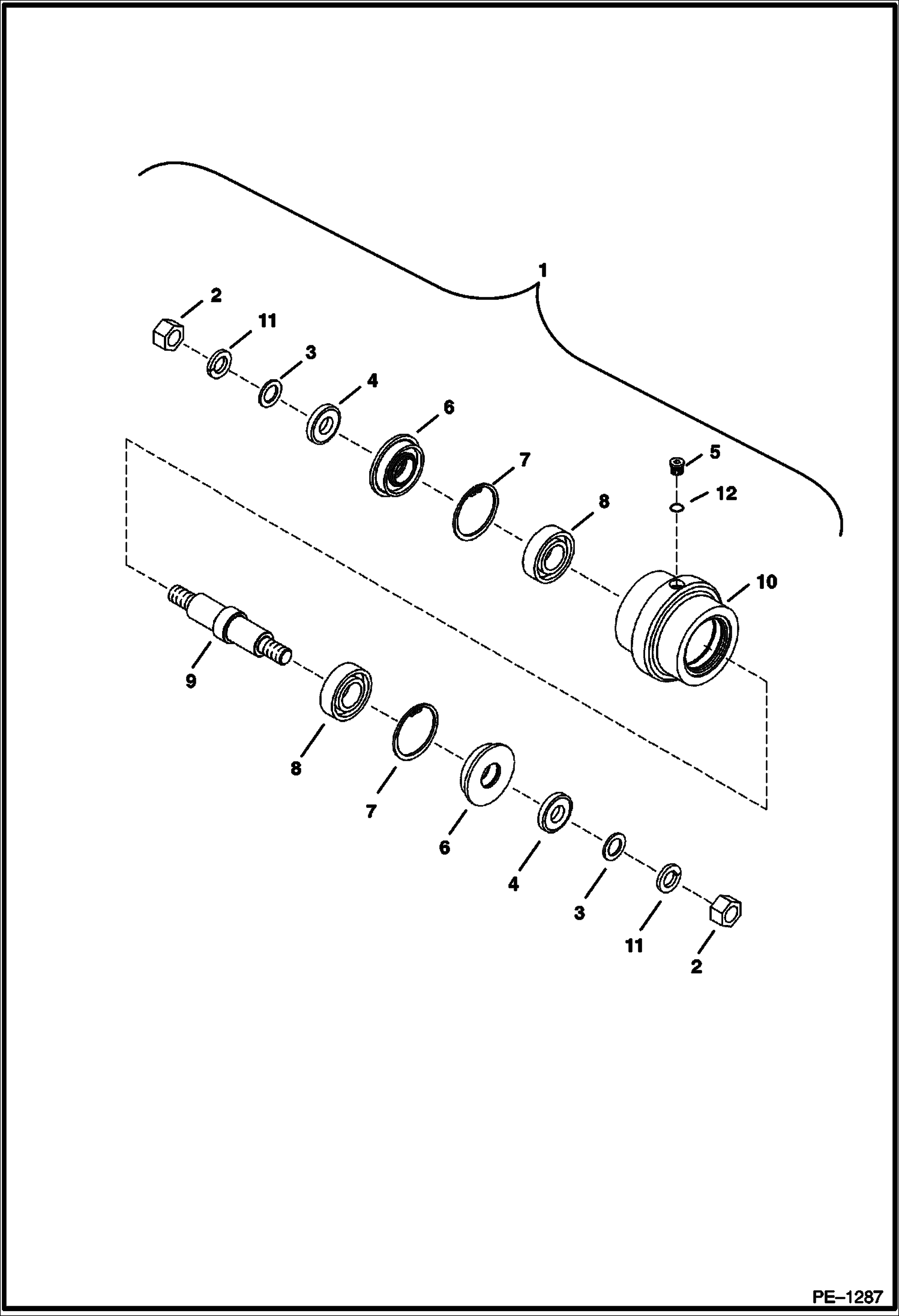 1
2
11
3
4
6
7
5
12
8
10
9
8
7
6
4
3
11
2
PE–1287