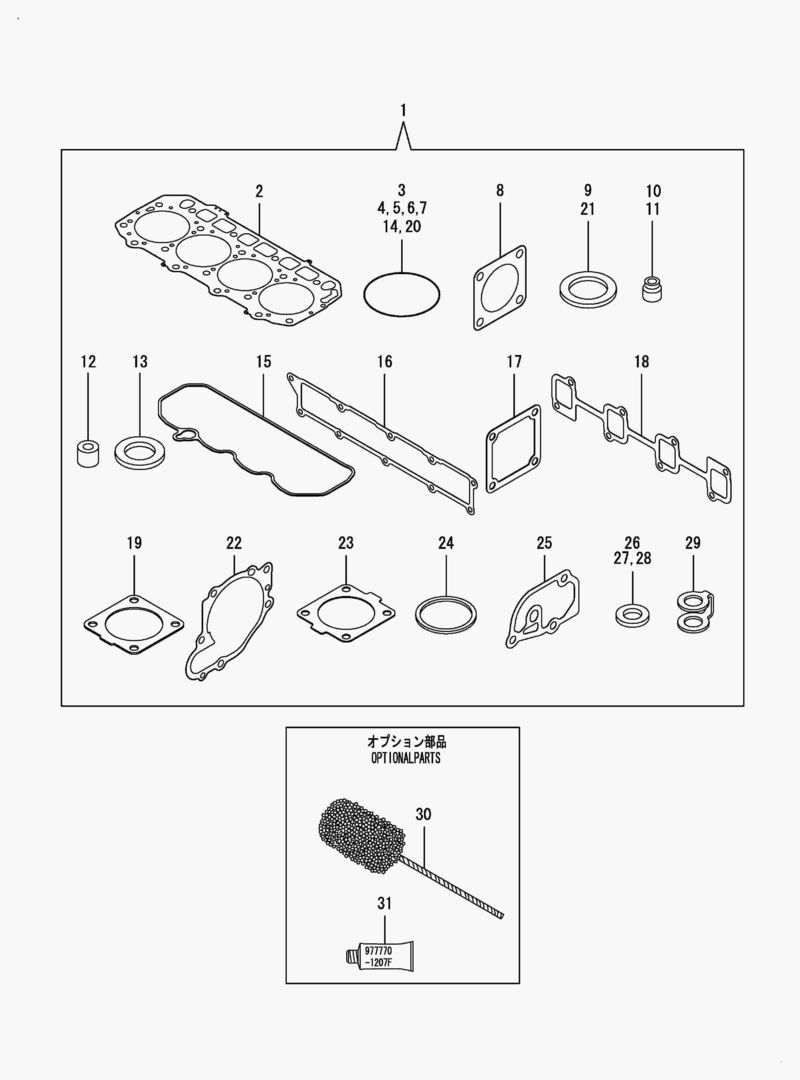 1

2

3
4, 5, 6, 7
14, 20

8

9
21

10
11

12

13

15

16

17

18

19

22

23

24

25

26
27, 28

29

オプション部品
OPTIONALPARTS

30

31

977770
-1207F