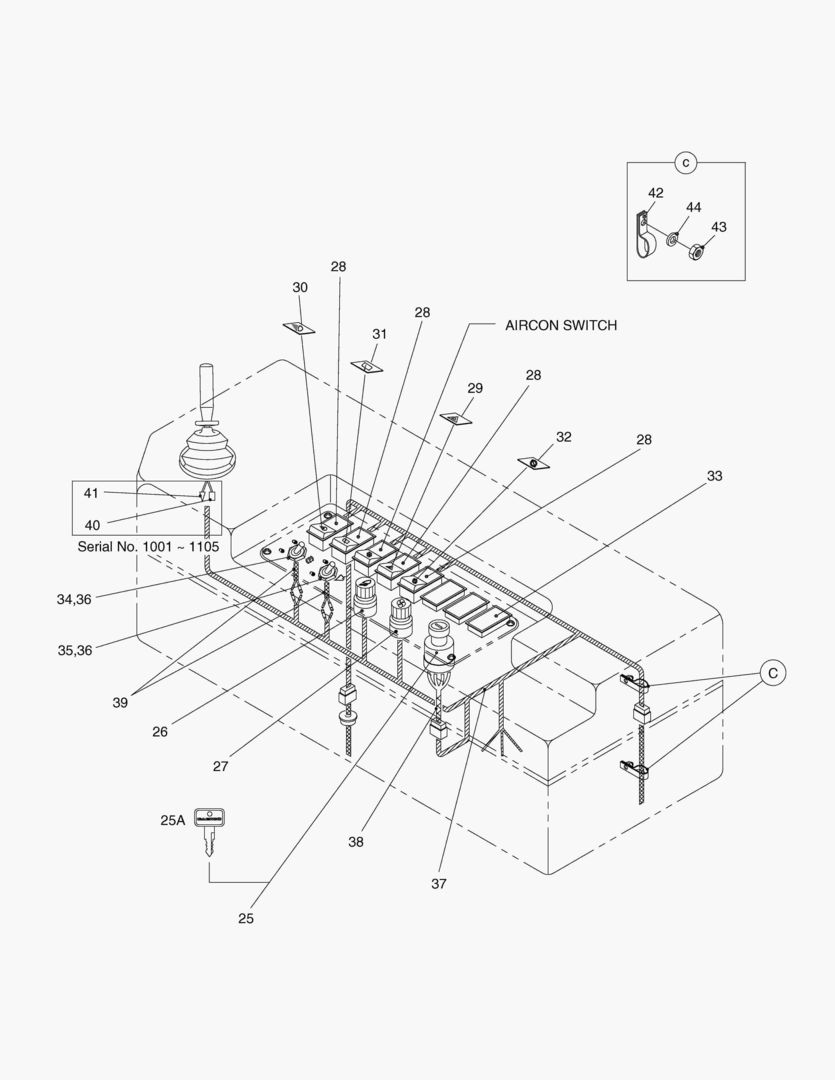 c
42
44
43
28
30
28
AIRCON SWITCH
31
29
28
32
28
33
41
40
Serial No. 1001 ~ 1105
34,36
35,36
39
26
27
C
25A
38
37
25